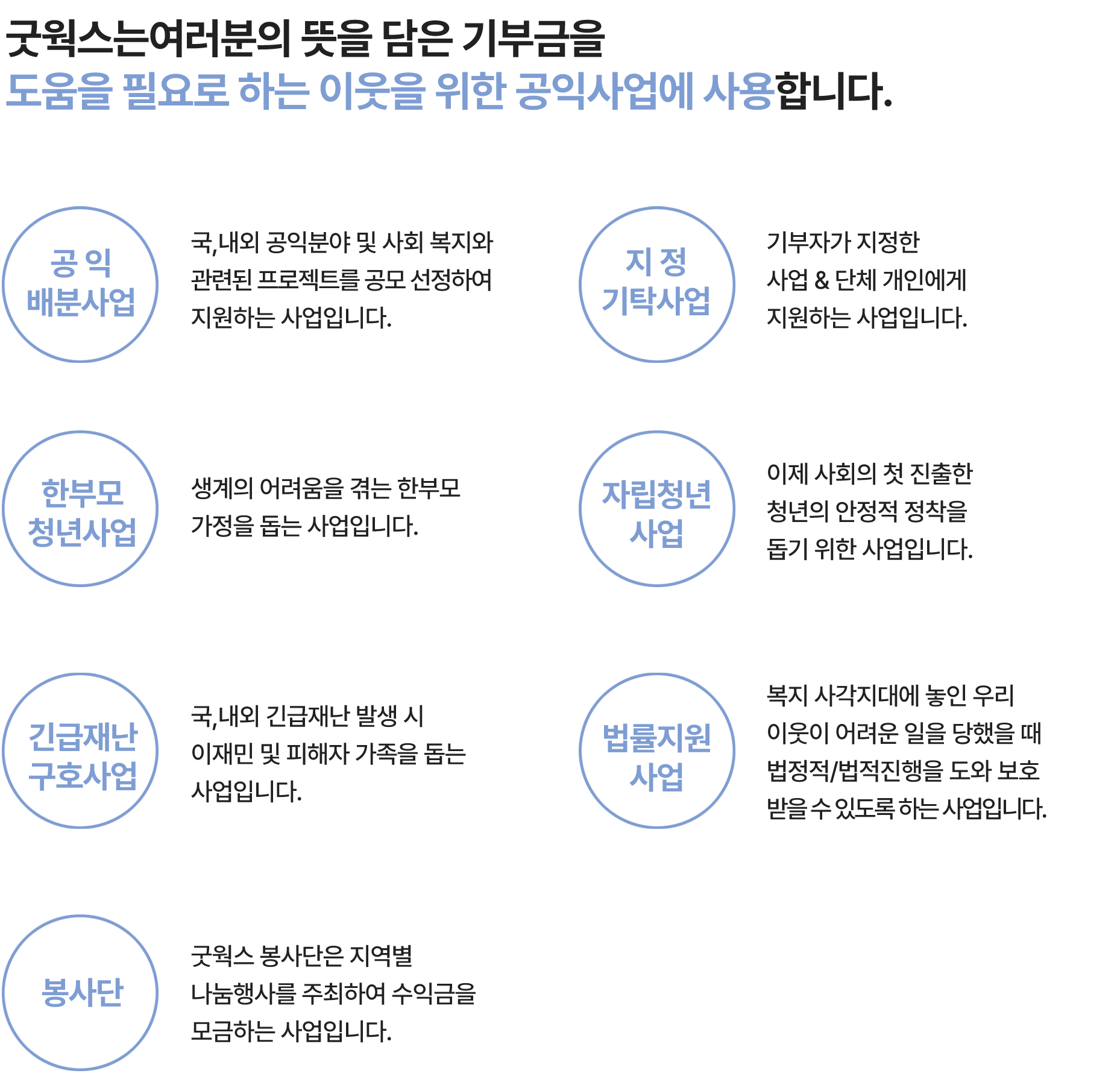 굿웍스는여러분의 뜻을 담은 기부금을
도움을 필요로 하는 이웃을 위한 공익사업에 사용합니다.

공 익
배분사업

국,내외 공익분야 및 사회 복지와 관련된 프로젝트를 공모 선정하여 지원하는 사업입니다.

지 정
기탁사업

기부자가 지정한 사업 & 단체 개인에게 지원하는 사업입니다.

한부모
청년사업

생계의 어려움을 겪는 한부모 가정을 돕는 사업입니다.

자립청년
사업

이제 사회의 첫 진출한 청년의 안정적 정착을 돕기 위한 사업입니다.

긴급재난
구호사업

국,내외 긴급재난 발생 시 이재민 및 피해자 가족을 돕는 사업입니다.

법률지원
사업

복지 사각지대에 놓인 우리 이웃이 어려운 일을 당했을 때 법정적/법적진행을 도와 보호 받을 수 있도록 하는 사업입니다.

봉사단

굿웍스 봉사단은 지역별 나눔행사를 주최하여 수익금을 모금하는 사업입니다.