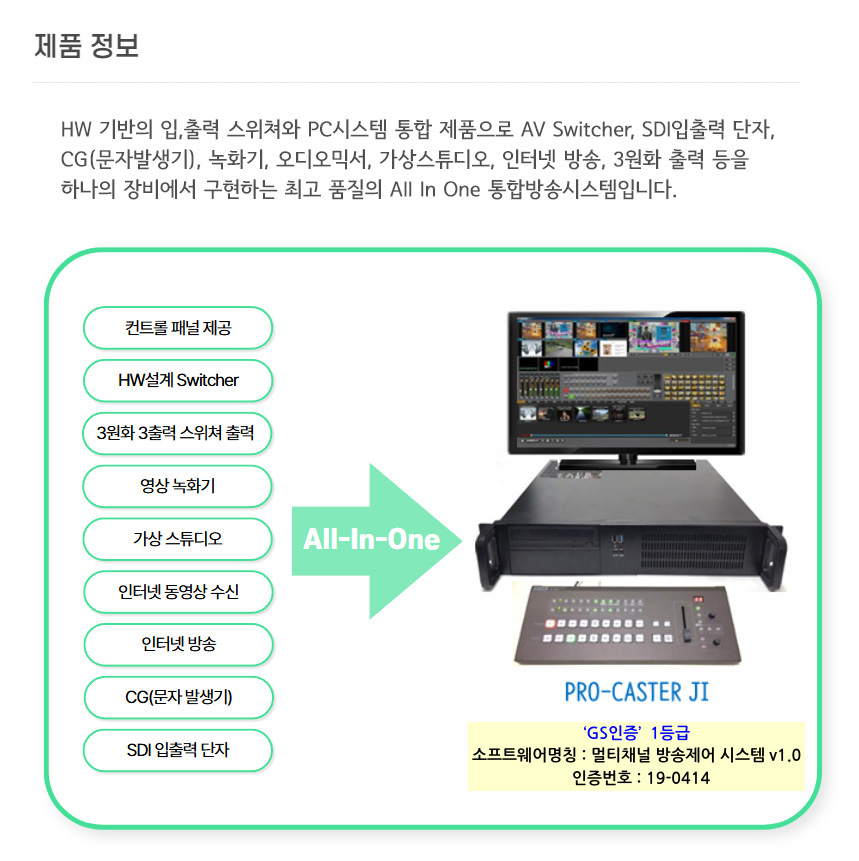 제품 정보

HW 기반의 입,출력 스위쳐와 PC시스템 통합 제품으로 AV Switcher, SDI입출력 단자, CG(문자발생기), 녹화기, 오디오믹서, 가상스튜디오, 인터넷 방송, 3원화 출력 등을 하나의 장비에서 구현하는 최고 품질의 All In One 통합방송시스템입니다.

컨트롤 패널 제공

HW설계 Switcher

3원화 3출력 스위쳐 출력

영상 녹화기

가상 스튜디오

인터넷 동영상 수신

인터넷 방송

CG(문자 발생기)

SDI 입출력 단자

All-In-One

PRO-CASTER JI

'GS인증' 1등급
소프트웨어명칭 : 멀티채널 방송제어 시스템 v1.0
인증번호 : 19-0414