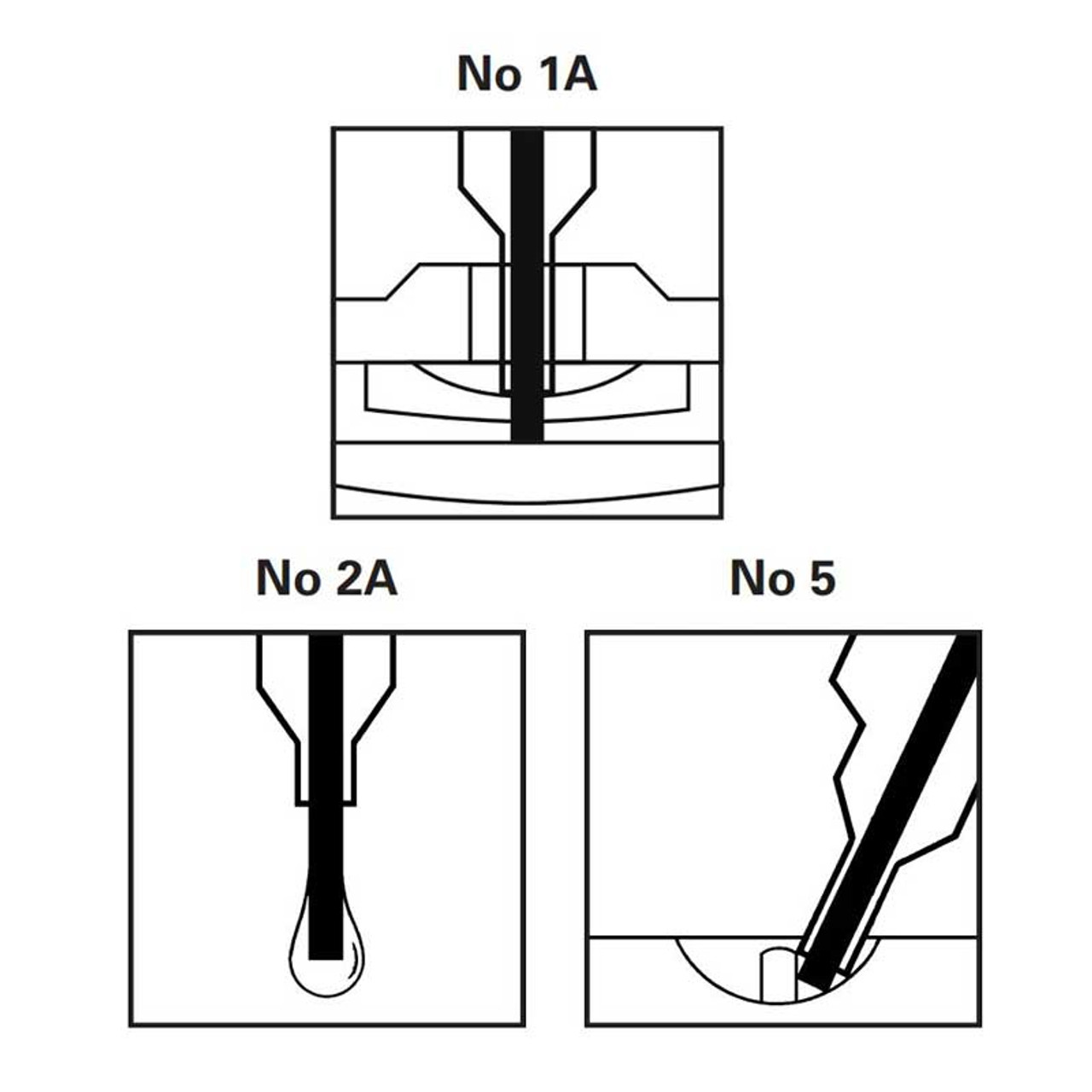 No 1A

No 2A

No 5