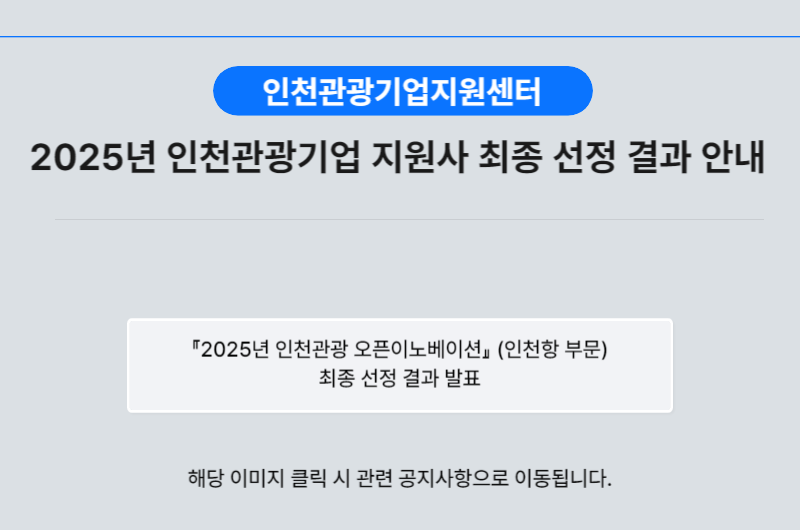 인천관광기업지원센터

2025년 인천관광기업 지원사 최종 선정 결과 안내

『2025년 인천관광 오픈이노베이션』 (인천항 부문)
최종 선정 결과 발표

해당 이미지 클릭 시 관련 공지사항으로 이동됩니다.