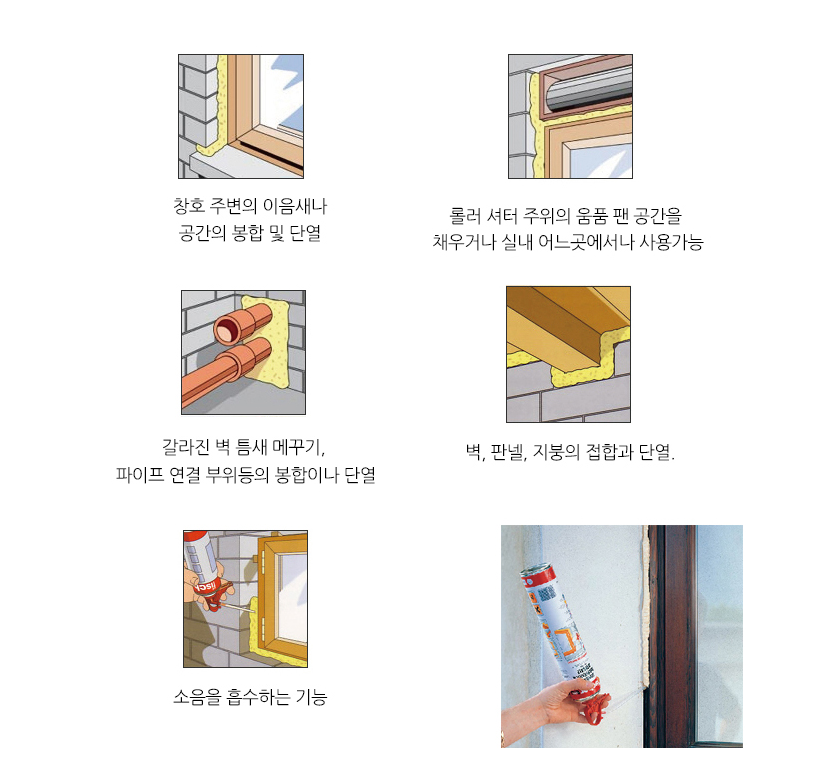 창호 주변의 이음새나
공간의 봉합 및 단열

롤러 셔터 주위의 움품 팬 공간을
채우거나 실내 어느곳에서나 사용가능

갈라진 벽 틈새 메꾸기,
파이프 연결 부위등의 봉합이나 단열

벽, 판넬, 지붕의 접합과 단열.

소음을 흡수하는 기능