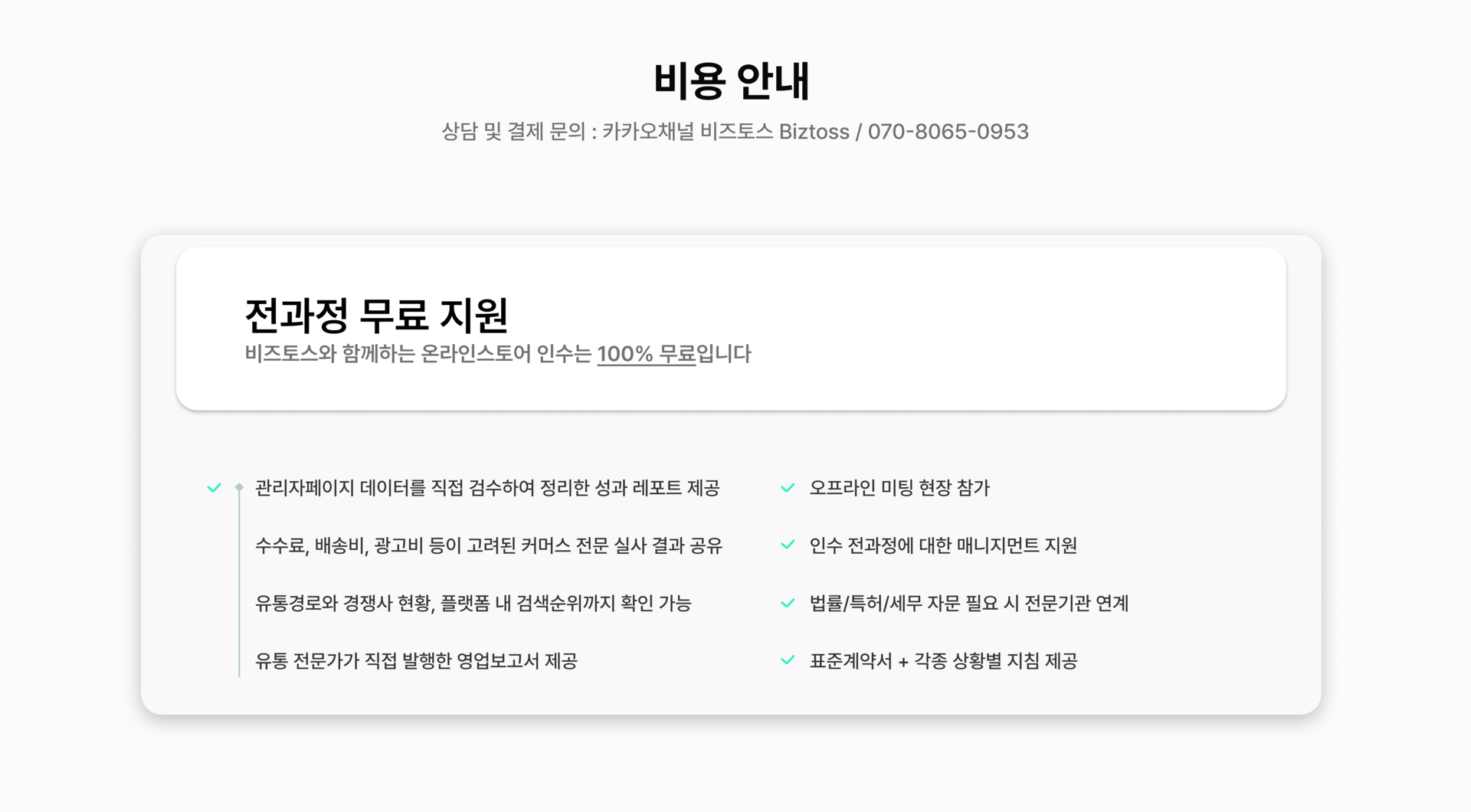 비용 안내

상담 및 결제 문의 : 카카오채널 비즈토스 Biztoss / 070-8065-0953

전과정 무료 지원

비즈토스와 함께하는 온라인스토어 인수는 100% 무료입니다

✓ 관리자페이지 데이터를 직접 검수하여 정리한 성과 레포트 제공

수수료, 배송비, 광고비 등이 고려된 커머스 전문 실사 결과 공유

유통경로와 경쟁사 현황, 플랫폼 내 검색순위까지 확인 가능

유통 전문가가 직접 발행한 영업보고서 제공

✓ 오프라인 미팅 현장 참가

✓ 인수 전과정에 대한 매니지먼트 지원

✓ 법률/특허/세무 자문 필요 시 전문기관 연계

✓ 표준계약서 + 각종 상황별 지침 제공