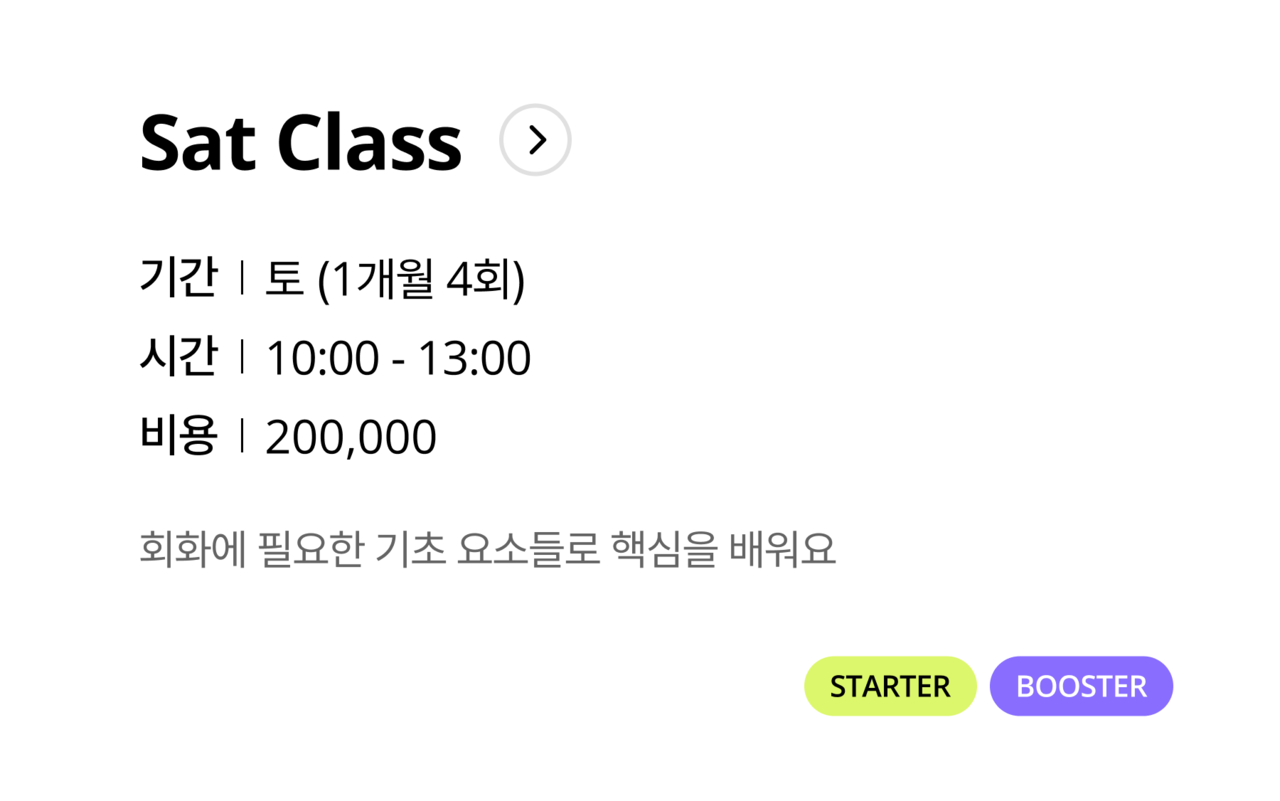 Sat Class

기간 | 토 (1개월 4회)
시간 | 10:00 - 13:00
비용 | 200,000

회화에 필요한 기초 요소들로 핵심을 배워요

STARTER BOOSTER