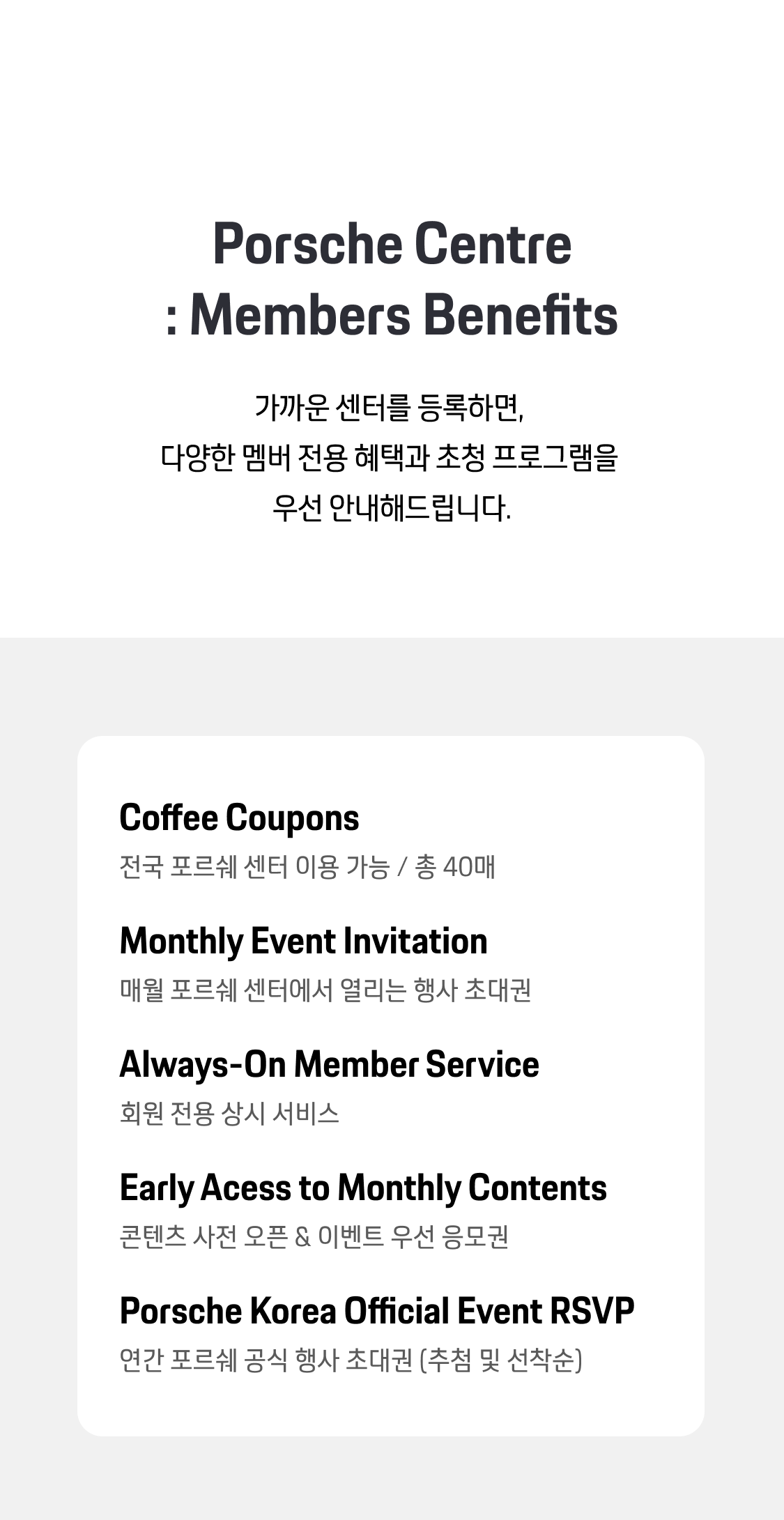 Porsche Centre
: Members Benefits

가까운 센터를 등록하면,
다양한 멤버 전용 혜택과 초청 프로그램을
우선 안내해드립니다.

Coffee Coupons
전국 포르쉐 센터 이용 가능 / 총 40매

Monthly Event Invitation
매월 포르쉐 센터에서 열리는 행사 초대권

Always-On Member Service
회원 전용 상시 서비스

Early Acess to Monthly Contents
콘텐츠 사전 오픈 & 이벤트 우선 응모권

Porsche Korea Official Event RSVP
연간 포르쉐 공식 행사 초대권 (추첨 및 선착순)