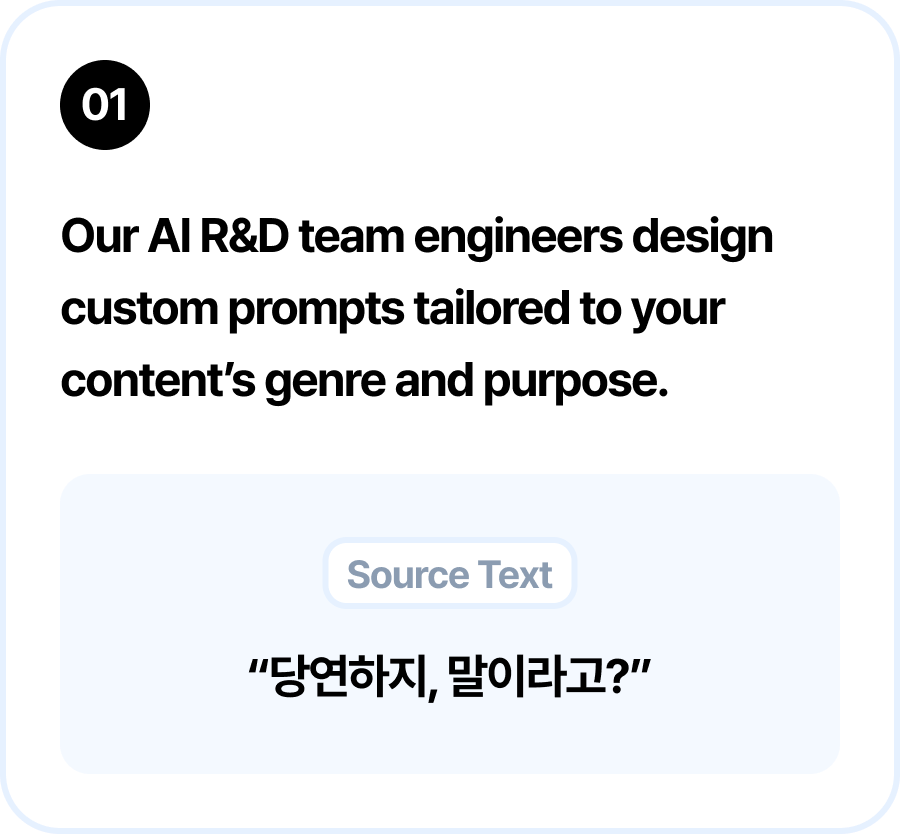 01

Our AI R&D team engineers design custom prompts tailored to your content’s genre and purpose.

Source Text

“당연하지, 말이라고?”