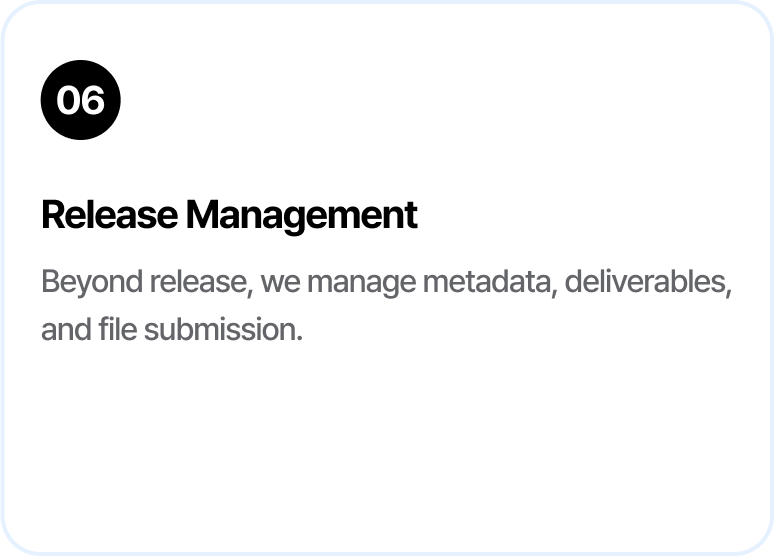 06

Release Management

Beyond release, we manage metadata, deliverables, and file submission.