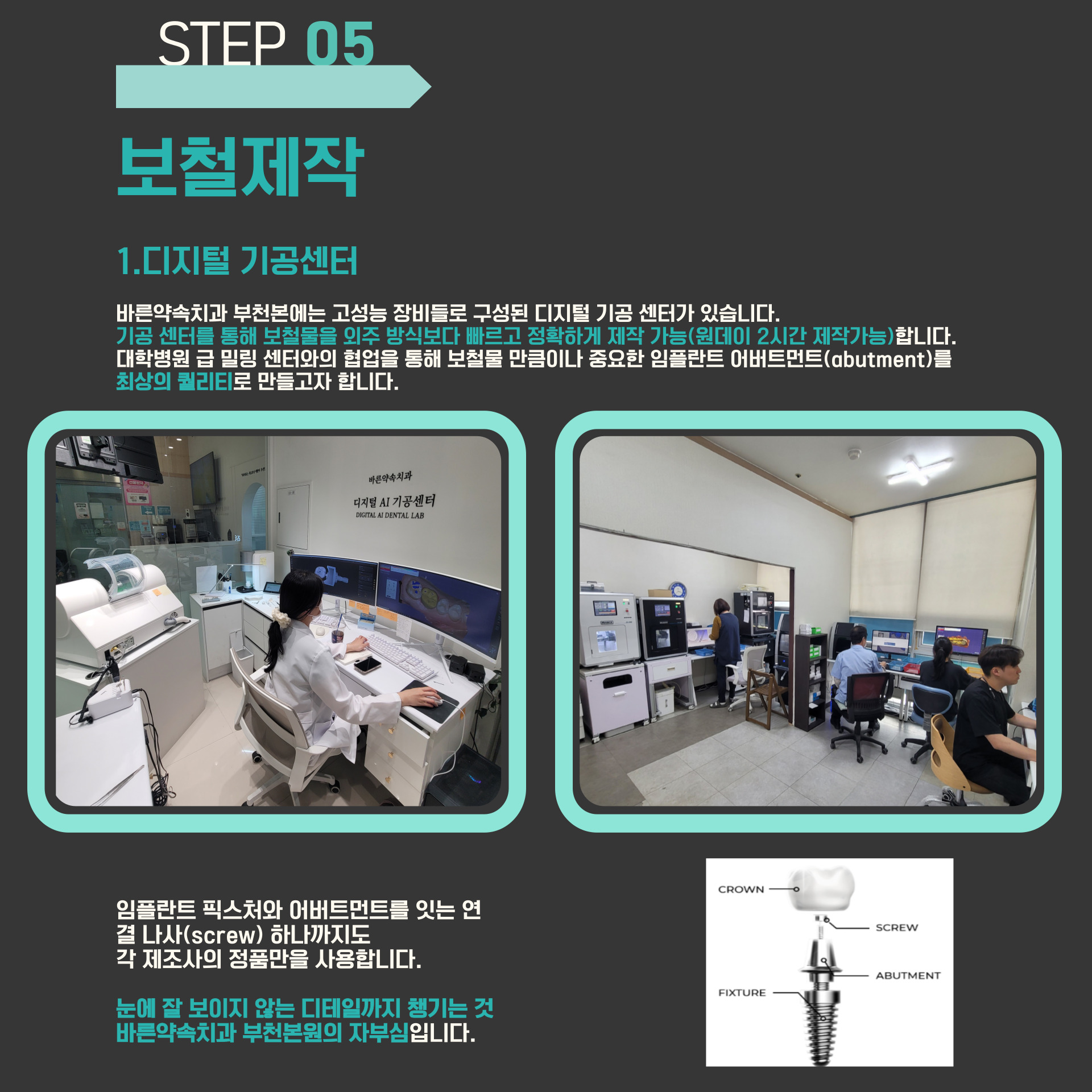 STEP 05

보철제작

1.디지털 기공센터

바른약속치과 부천본에는 고성능 장비들로 구성된 디지털 기공 센터가 있습니다.
기공 센터를 통해 보철물을 외주 방식보다 빠르고 정확하게 제작 가능(원데이 2시간 제작가능)합니다.
대학병원 급 밀링 센터와의 협업을 통해 보철물 만큼이나 중요한 임플란트 어버트먼트(abutment)를 최상의 퀄리티로 만들고자 합니다.

바른약속치과
디지털 AI 기공센터
DIGITAL AI DENTAL LAB

임플란트 픽스처와 어버트먼트를 잇는 연결 나사(screw) 하나까지도
각 제조사의 정품만을 사용합니다.

눈에 잘 보이지 않는 디테일까지 챙기는 것
바른약속치과 부천본원의 자부심입니다.

CROWN
SCREW
ABUTMENT
FIXTURE