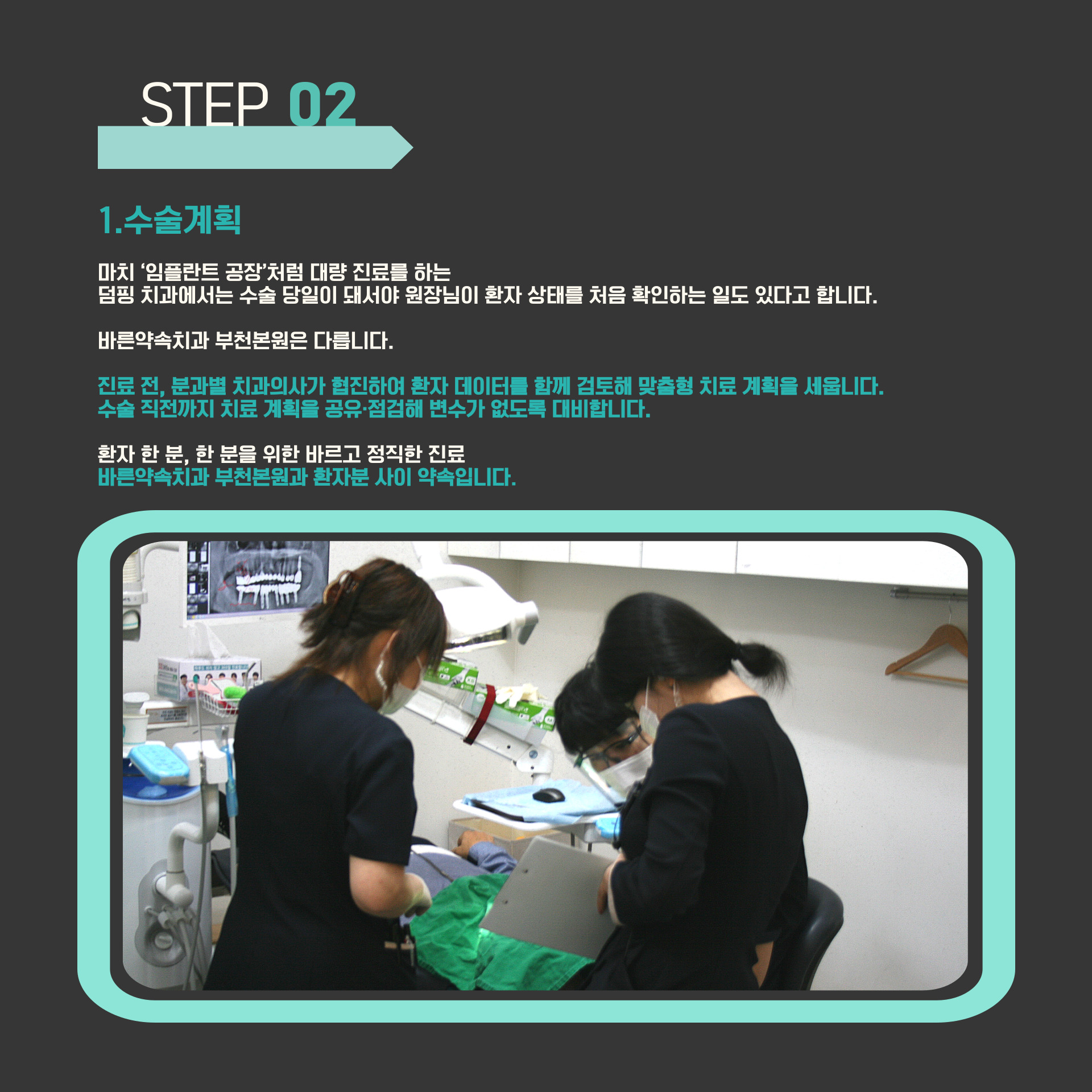 STEP 02

1.수술계획

마치 '임플란트 공장'처럼 대량 진료를 하는
덤핑 치과에서는 수술 당일이 돼서야 원장님이 환자 상태를 처음 확인하는 일도 있다고 합니다.

바른약속치과 부천본원은 다릅니다.

진료 전, 분과별 치과의사가 협진하여 환자 데이터를 함께 검토해 맞춤형 치료 계획을 세웁니다.
수술 직전까지 치료 계획을 공유·점검해 변수가 없도록 대비합니다.

환자 한 분, 한 분을 위한 바르고 정직한 진료
바른약속치과 부천본원과 환자분 사이 약속입니다.