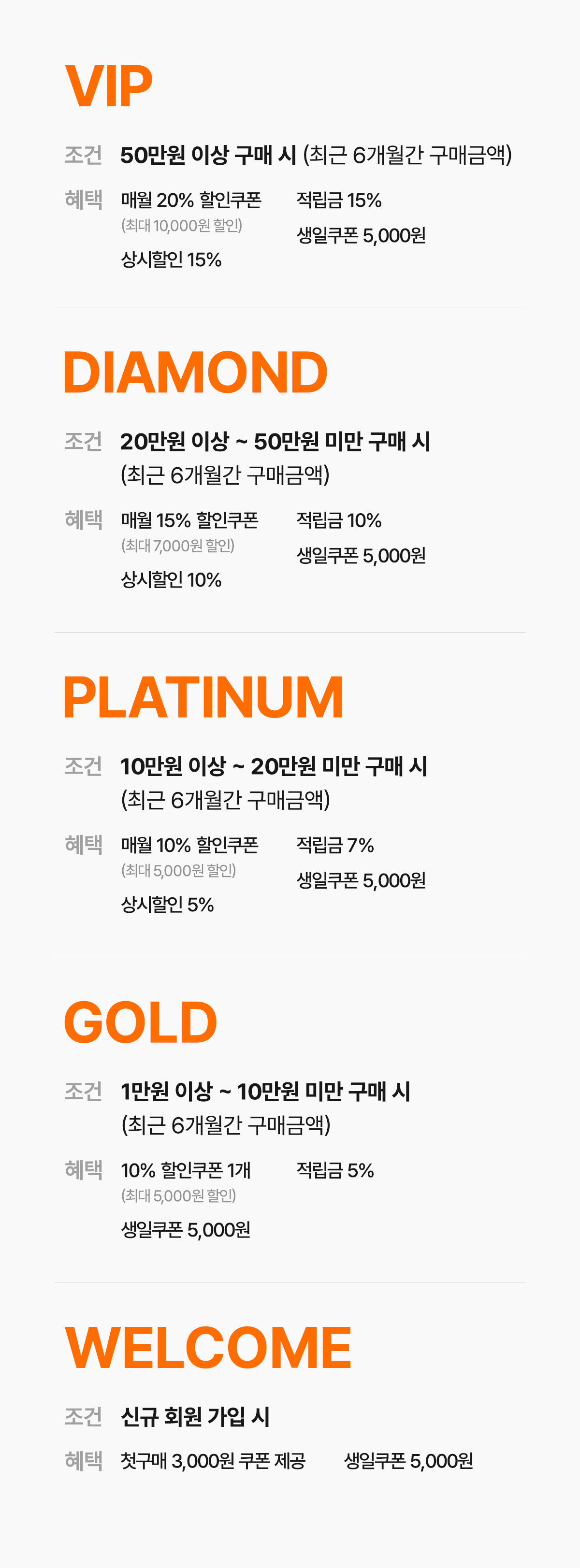 VIP

조건 50만원 이상 구매 시 (최근 6개월간 구매금액)

혜택 매월 20% 할인쿠폰
(최대 10,000원 할인)
상시할인 15%

적립금 15%
생일쿠폰 5,000원

DIAMOND

조건 20만원 이상 ~ 50만원 미만 구매 시
(최근 6개월간 구매금액)

혜택 매월 15% 할인쿠폰
(최대 7,000원 할인)
상시할인 10%

적립금 10%
생일쿠폰 5,000원

PLATINUM

조건 10만원 이상 ~ 20만원 미만 구매 시
(최근 6개월간 구매금액)

혜택 매월 10% 할인쿠폰
(최대 5,000원 할인)
상시할인 5%

적립금 7%
생일쿠폰 5,000원

GOLD

조건 1만원 이상 ~ 10만원 미만 구매 시
(최근 6개월간 구매금액)

혜택 10% 할인쿠폰 1개
(최대 5,000원 할인)
생일쿠폰 5,000원

적립금 5%

WELCOME

조건 신규 회원 가입 시

혜택 첫구매 3,000원 쿠폰 제공 생일쿠폰 5,000원