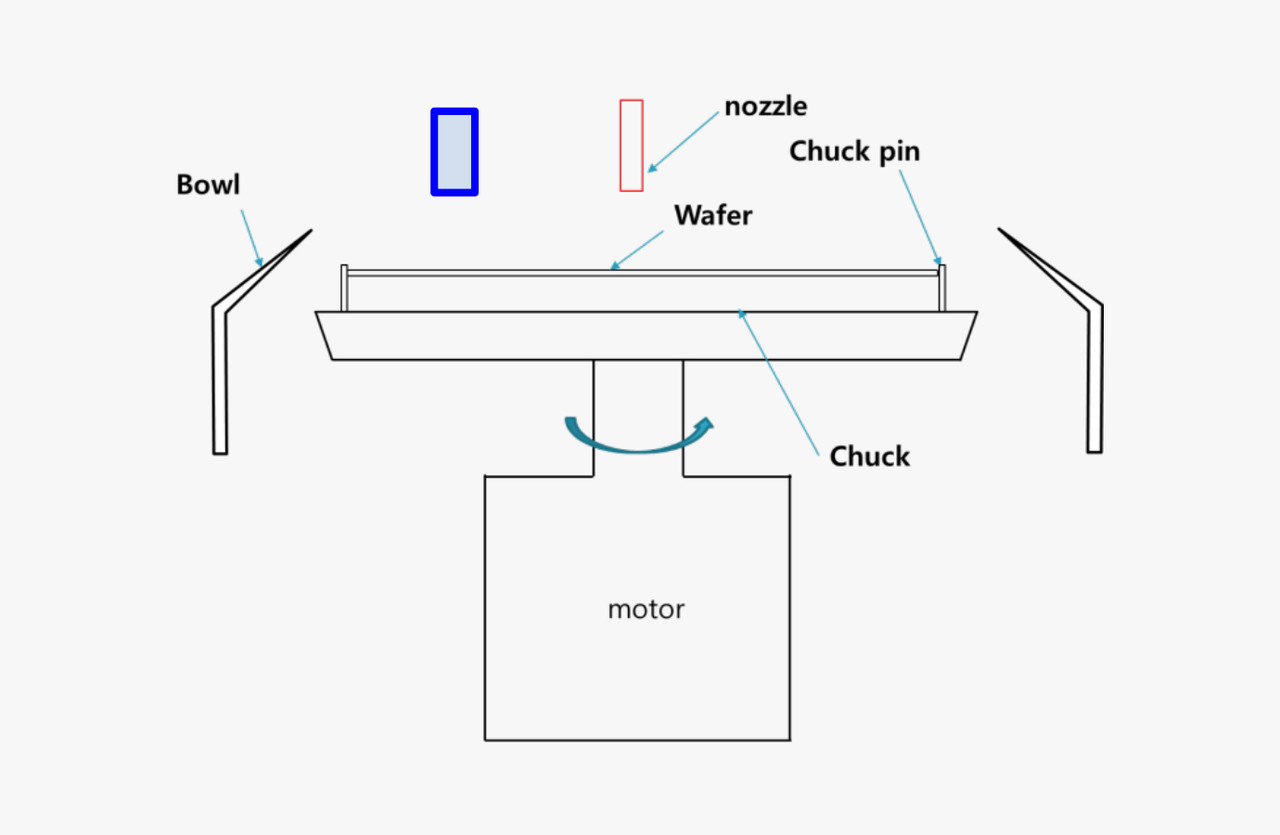 nozzle
Chuck pin
Bowl
Wafer
Chuck
motor