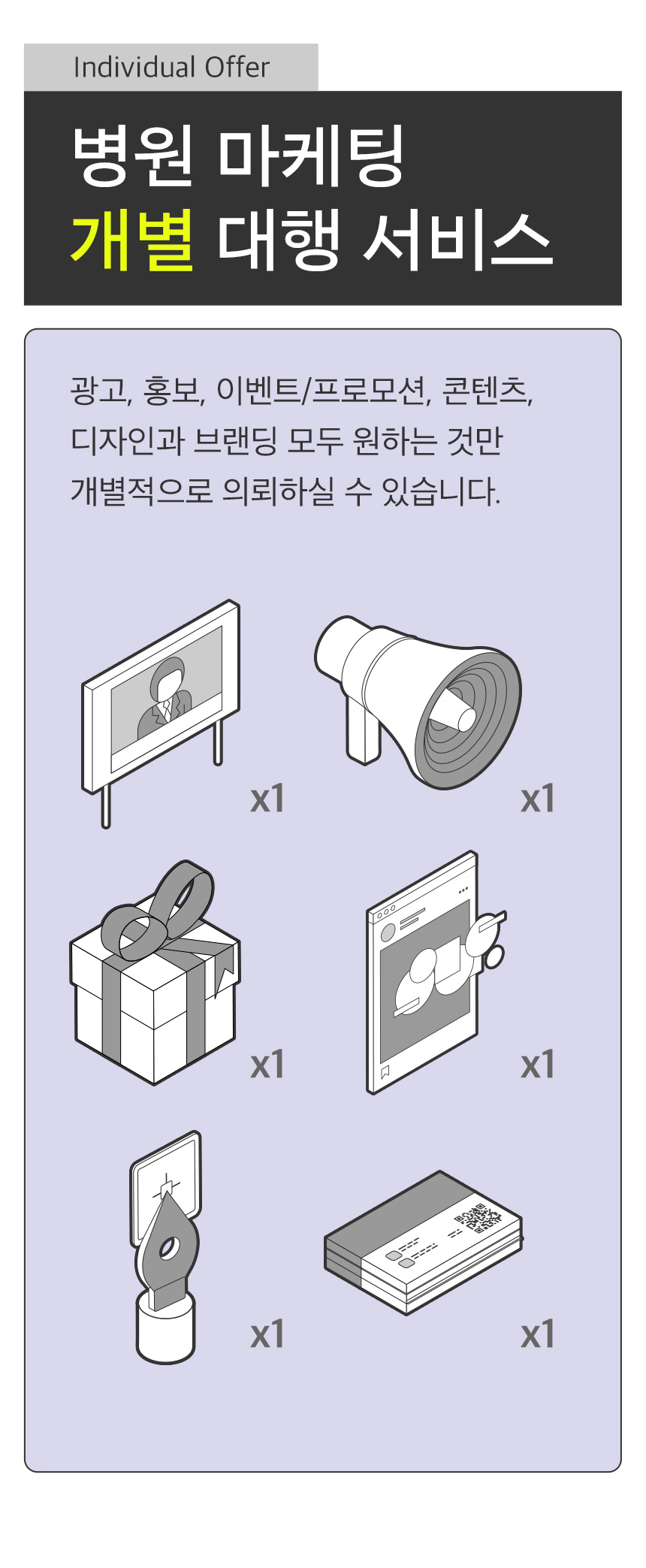 Individual Offer

병원 마케팅
개별 대행 서비스

광고, 홍보, 이벤트/프로모션, 콘텐츠, 디자인과 브랜딩 모두 원하는 것만 개별적으로 의뢰하실 수 있습니다.

x1

x1

x1

x1

x1

x1