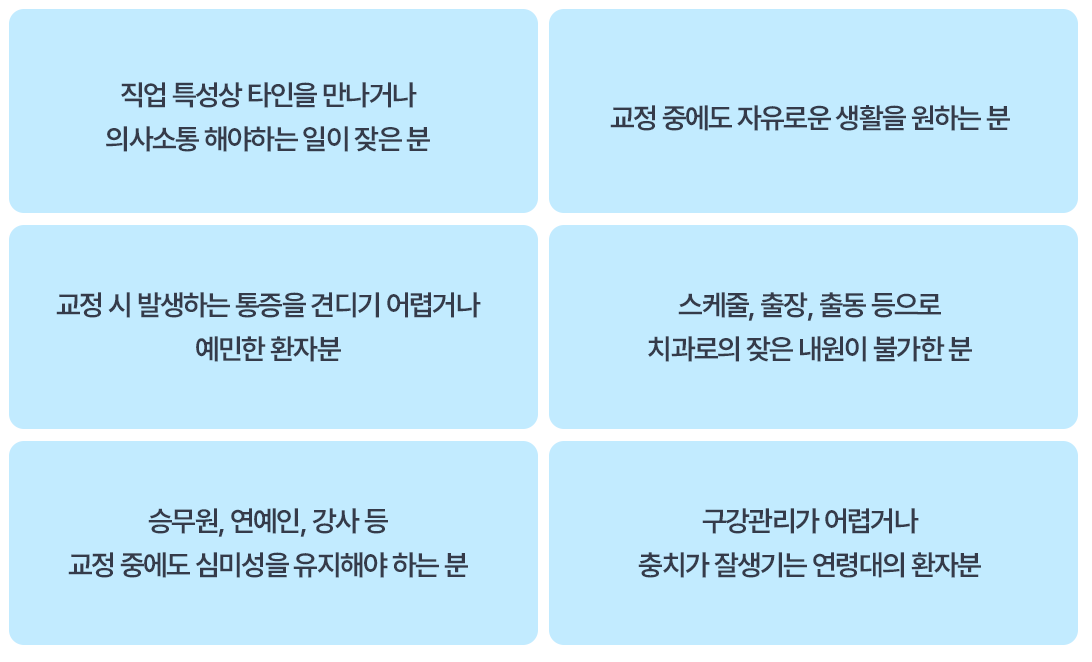 직업 특성상 타인을 만나거나
의사소통 해야하는 일이 잦은 분

교정 중에도 자유로운 생활을 원하는 분

교정 시 발생하는 통증을 견디기 어렵거나
예민한 환자분

스케줄, 출장, 출동 등으로
치과로의 잦은 내원이 불가한 분

승무원, 연예인, 강사 등
교정 중에도 심미성을 유지해야 하는 분

구강관리가 어렵거나
충치가 잘생기는 연령대의 환자분