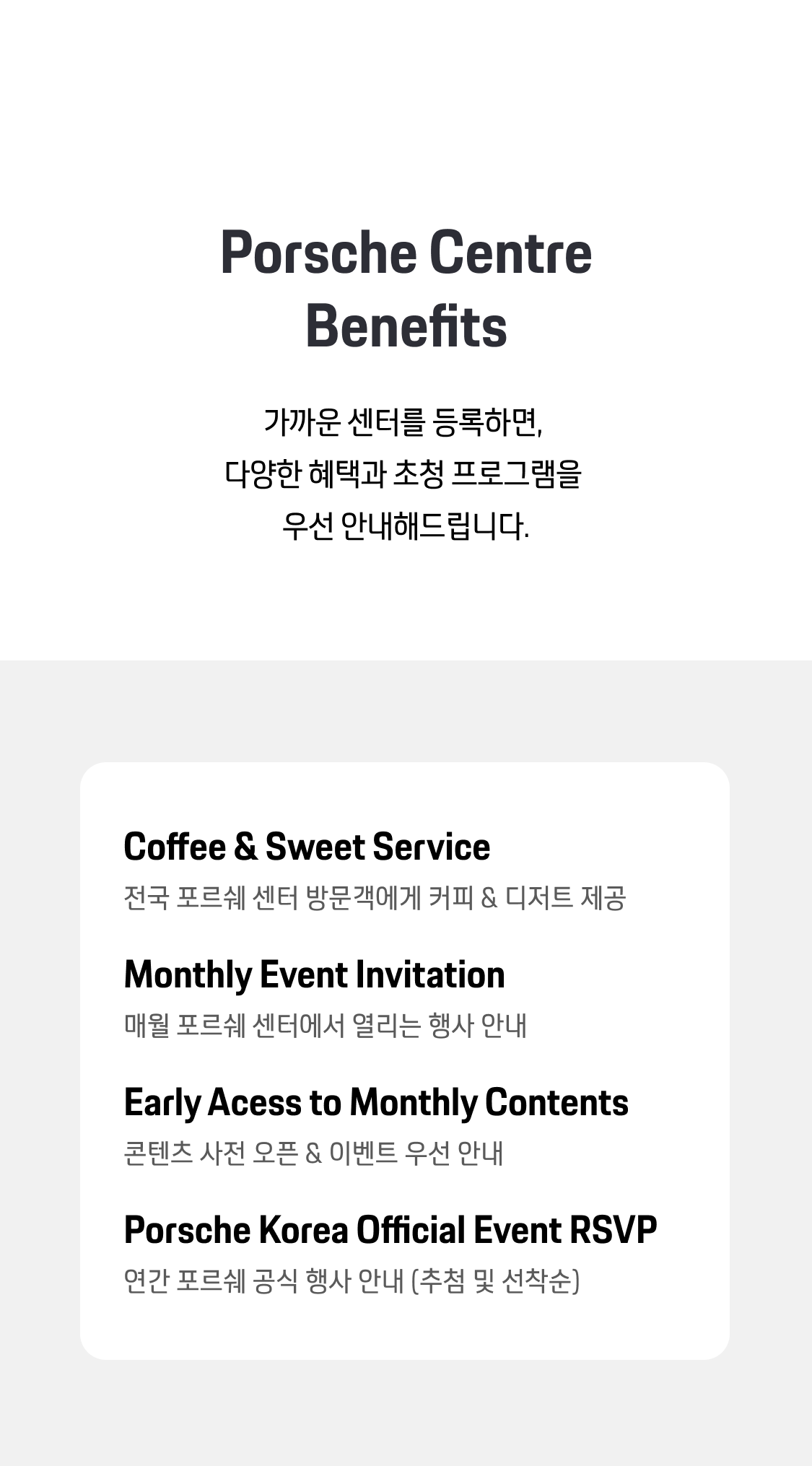 Porsche Centre Benefits

가까운 센터를 등록하면,
다양한 혜택과 초청 프로그램을
우선 안내해드립니다.

Coffee & Sweet Service
전국 포르쉐 센터 방문객에게 커피 & 디저트 제공

Monthly Event Invitation
매월 포르쉐 센터에서 열리는 행사 안내

Early Acess to Monthly Contents
콘텐츠 사전 오픈 & 이벤트 우선 안내

Porsche Korea Official Event RSVP
연간 포르쉐 공식 행사 안내 (추첨 및 선착순)