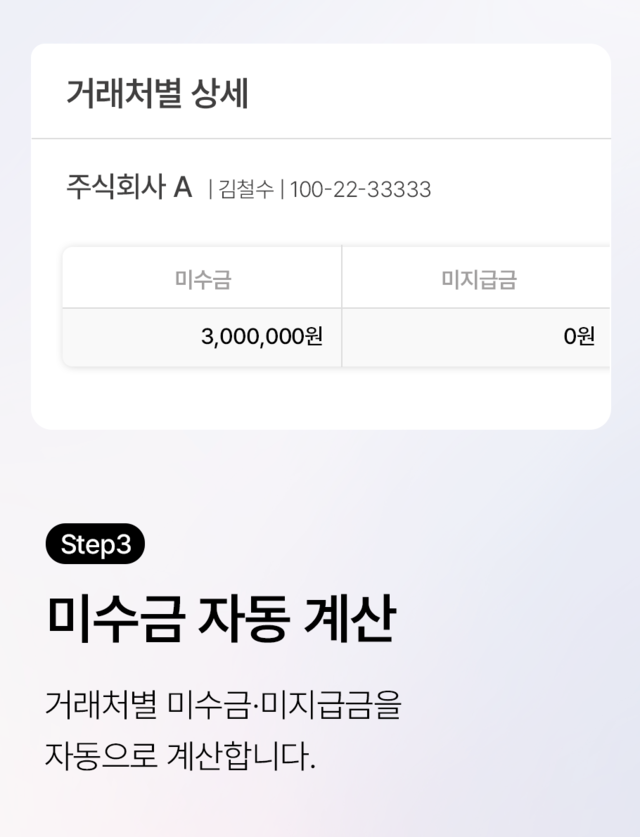 거래처별 상세

주식회사 A | 김철수 | 100-22-33333

| 미수금 | 미지급금 |
|---|---|
| 3,000,000원 | 0원 |

Step3

미수금 자동 계산

거래처별 미수금·미지급금을 자동으로 계산합니다.