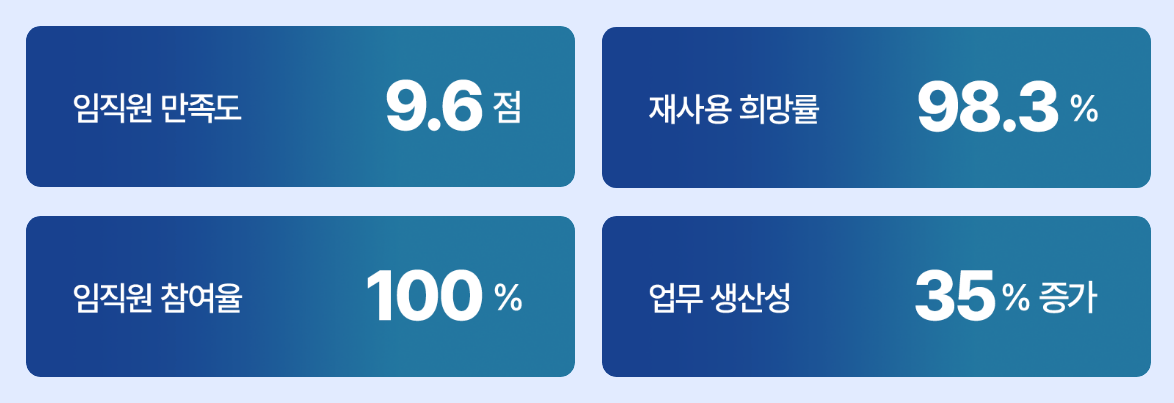 임직원 만족도 9.6 점

재사용 희망률 98.3 %

임직원 참여율 100 %

업무 생산성 35 % 증가