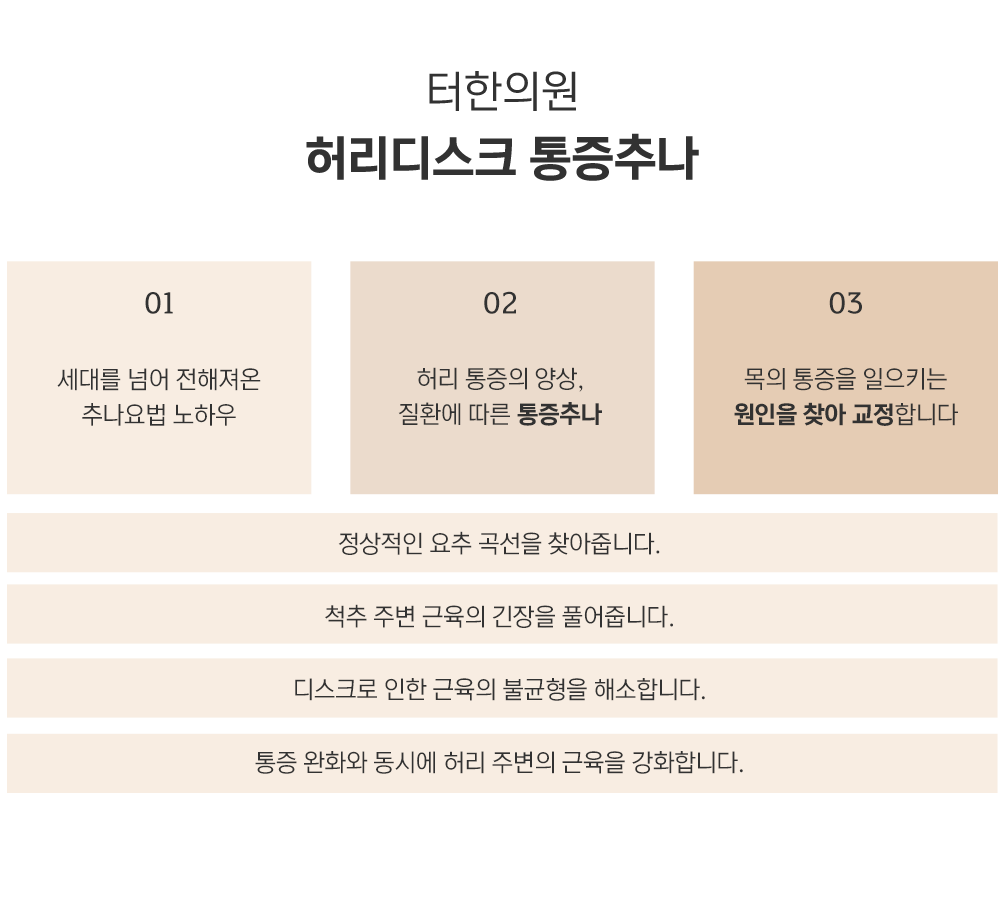 터한의원

허리디스크 통증추나

01

세대를 넘어 전해져온 추나요법 노하우

02

허리 통증의 양상, 질환에 따른 통증추나

03

목의 통증을 일으키는 원인을 찾아 교정합니다

정상적인 요추 곡선을 찾아줍니다.

척추 주변 근육의 긴장을 풀어줍니다.

디스크로 인한 근육의 불균형을 해소합니다.

통증 완화와 동시에 허리 주변의 근육을 강화합니다.