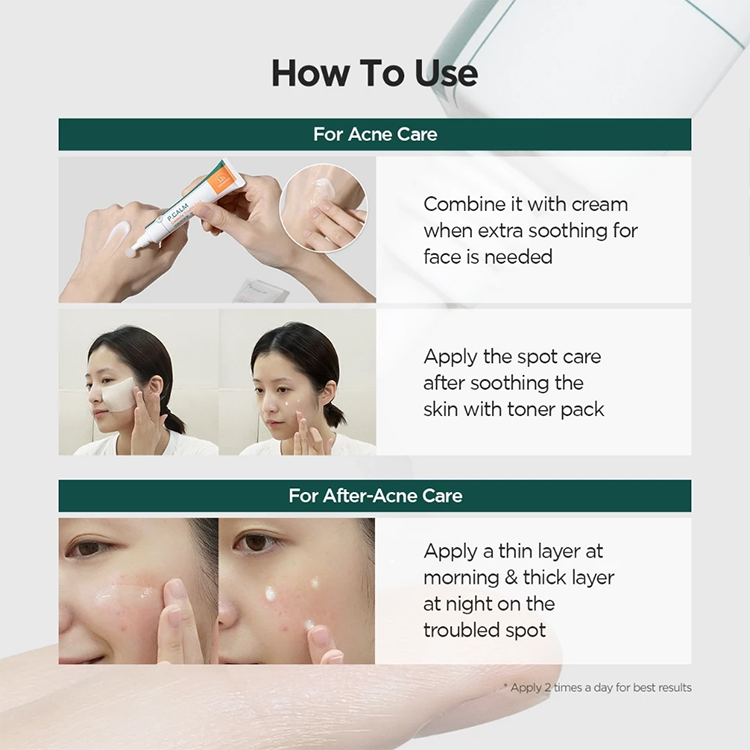 How To Use

For Acne Care

P.CALM

Combine it with cream when extra soothing for face is needed

Apply the spot care after soothing the skin with toner pack

For After-Acne Care

Apply a thin layer at morning & thick layer at night on the troubled spot

* Apply 2 times a day for best results