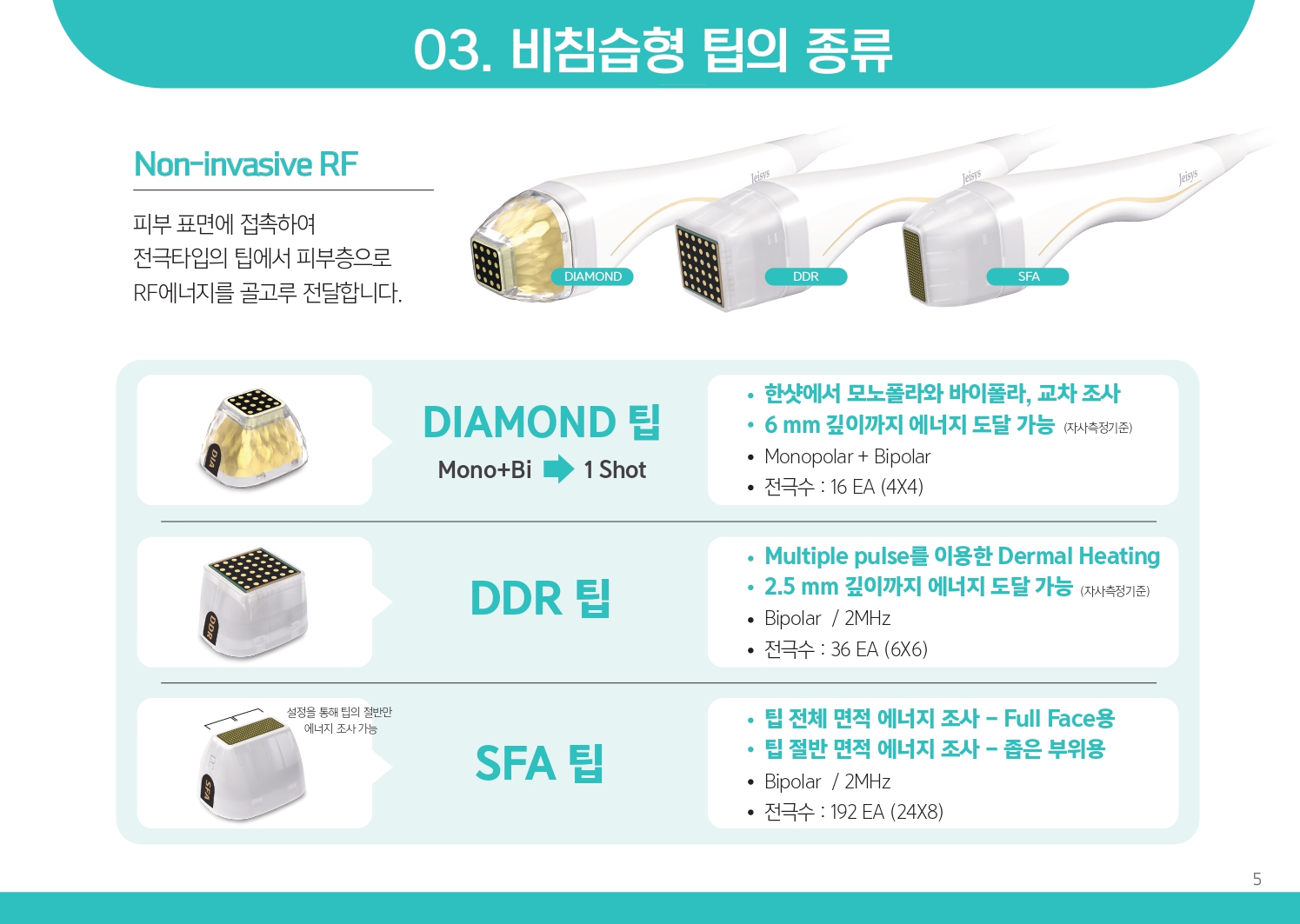 03. 비침습형 팁의 종류

Non-invasive RF

피부 표면에 접촉하여 전극타입의 팁에서 피부층으로 RF에너지를 골고루 전달합니다.

Jeisys Jeisys Jeisys

DIAMOND DDR SFA

DIA

DIAMOND 팁

Mono+Bi 1 Shot

• 한샷에서 모노폴라와 바이폴라, 교차 조사
• 6 mm 깊이까지 에너지 도달 가능 (자사측정기준)
• Monopolar + Bipolar
• 전극수 : 16 EA (4X4)

DDR

DDR 팁

• Multiple pulse를 이용한 Dermal Heating
• 2.5 mm 깊이까지 에너지 도달 가능 (자사측정기준)
• Bipolar / 2MHz
• 전극수 : 36 EA (6X6)

설정을 통해 팁의 절반만 에너지 조사 가능

SFA

SFA 팁

• 팁 전체 면적 에너지 조사 – Full Face용
• 팁 절반 면적 에너지 조사 – 좁은 부위용
• Bipolar / 2MHz
• 전극수 : 192 EA (24X8)

5