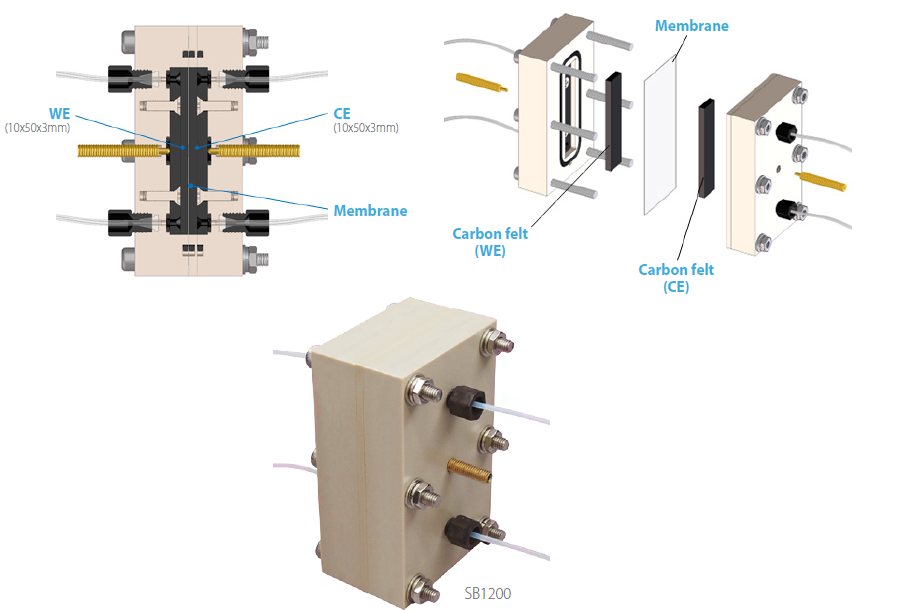 WE
(10x50x3mm)

CE
(10x50x3mm)

Membrane

Membrane

Carbon felt
(WE)

Carbon felt
(CE)

SB1200