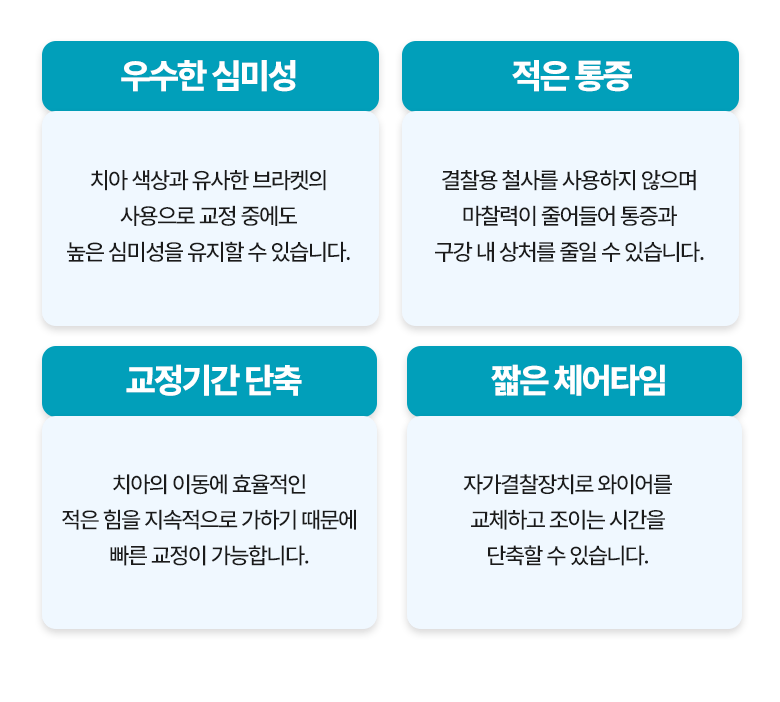 우수한 심미성

치아 색상과 유사한 브라켓의
사용으로 교정 중에도
높은 심미성을 유지할 수 있습니다.

적은 통증

결찰용 철사를 사용하지 않으며
마찰력이 줄어들어 통증과
구강 내 상처를 줄일 수 있습니다.

교정기간 단축

치아의 이동에 효율적인
적은 힘을 지속적으로 가하기 때문에
빠른 교정이 가능합니다.

짧은 체어타임

자가결찰장치로 와이어를
교체하고 조이는 시간을
단축할 수 있습니다.