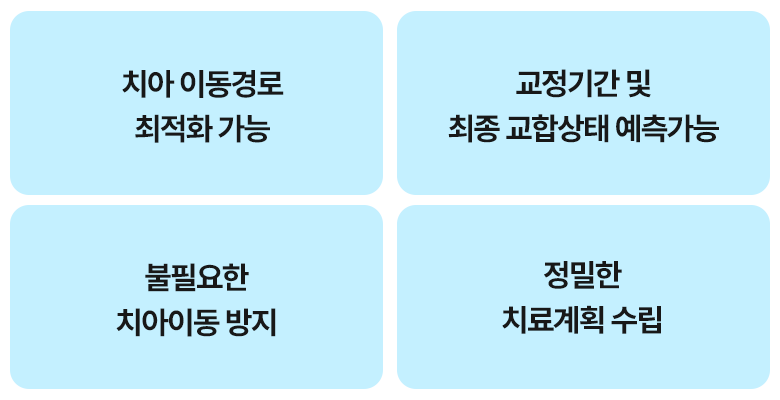 치아 이동경로
최적화 가능

교정기간 및
최종 교합상태 예측가능

불필요한
치아이동 방지

정밀한
치료계획 수립