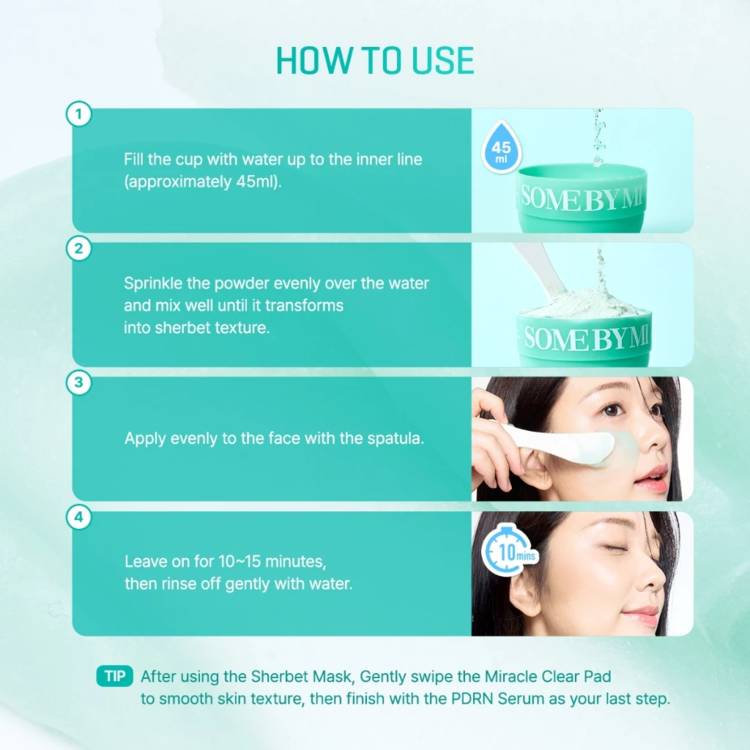 HOW TO USE

1

Fill the cup with water up to the inner line (approximately 45ml).

45 ml

SOME BY MI

2

Sprinkle the powder evenly over the water and mix well until it transforms into sherbet texture.

SOME BY MI

3

Apply evenly to the face with the spatula.

4

Leave on for 10~15 minutes, then rinse off gently with water.

10 mins

TIP After using the Sherbet Mask, Gently swipe the Miracle Clear Pad to smooth skin texture, then finish with the PDRN Serum as your last step.