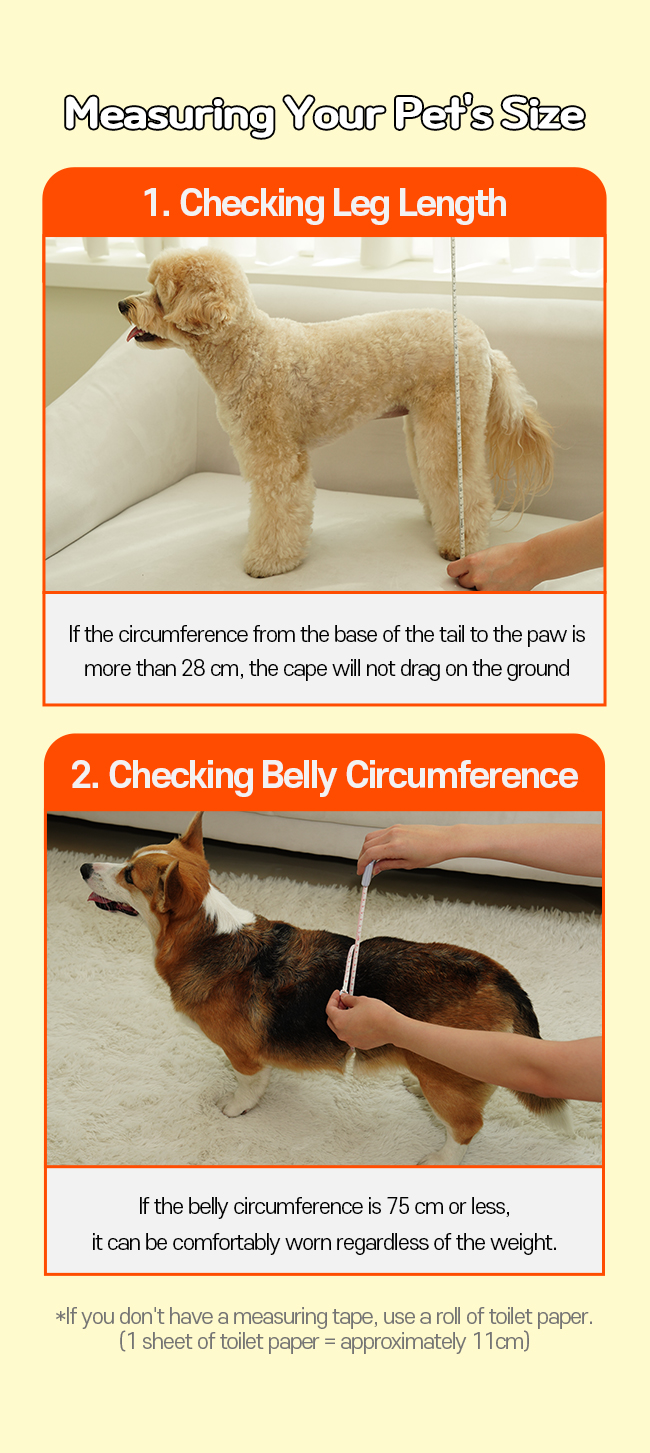 Measuring Your Pet's Size

1. Checking Leg Length

If the circumference from the base of the tail to the paw is more than 28 cm, the cape will not drag on the ground

2. Checking Belly Circumference

If the belly circumference is 75 cm or less, it can be comfortably worn regardless of the weight.

*If you don't have a measuring tape, use a roll of toilet paper. (1 sheet of toilet paper = approximately 11cm)