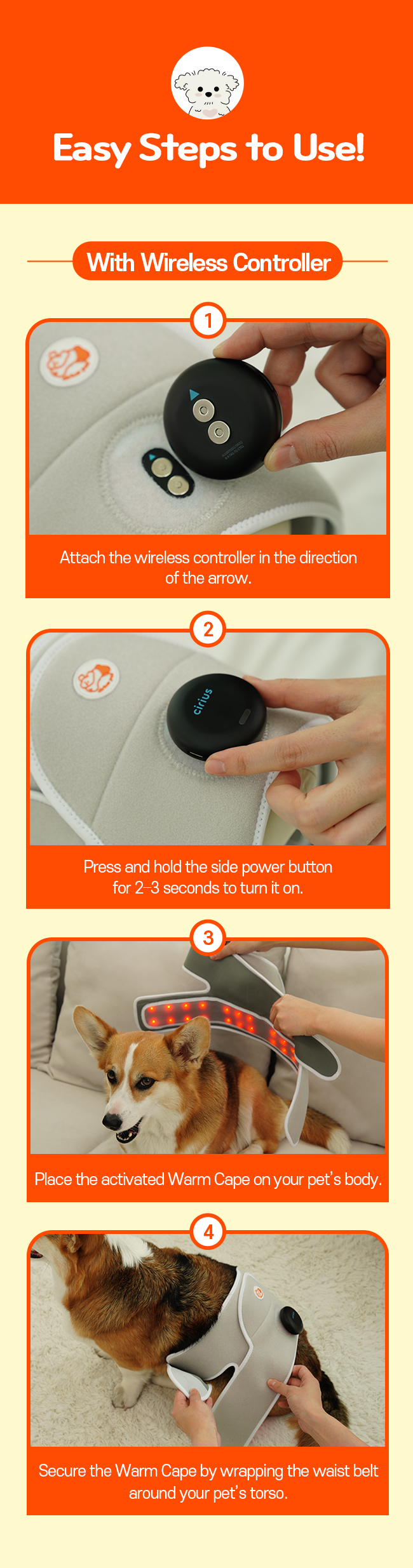 Easy Steps to Use!

With Wireless Controller

1

Attach the wireless controller in the direction of the arrow.

2

cirius

Press and hold the side power button for 2–3 seconds to turn it on.

3

Place the activated Warm Cape on your pet's body.

4

Secure the Warm Cape by wrapping the waist belt around your pet's torso.