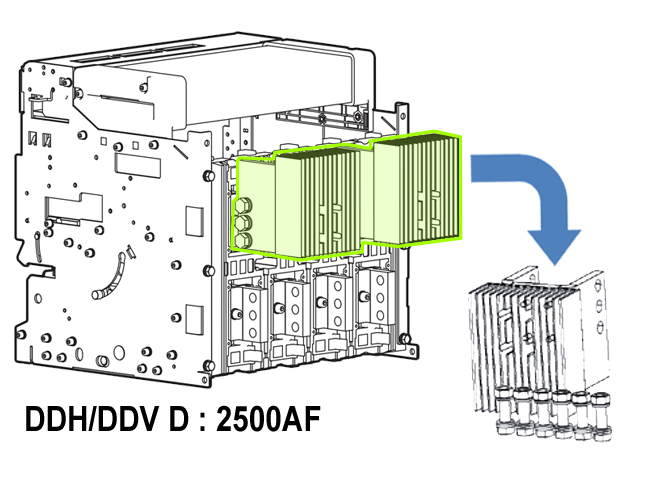 DDH/DDV D : 2500AF