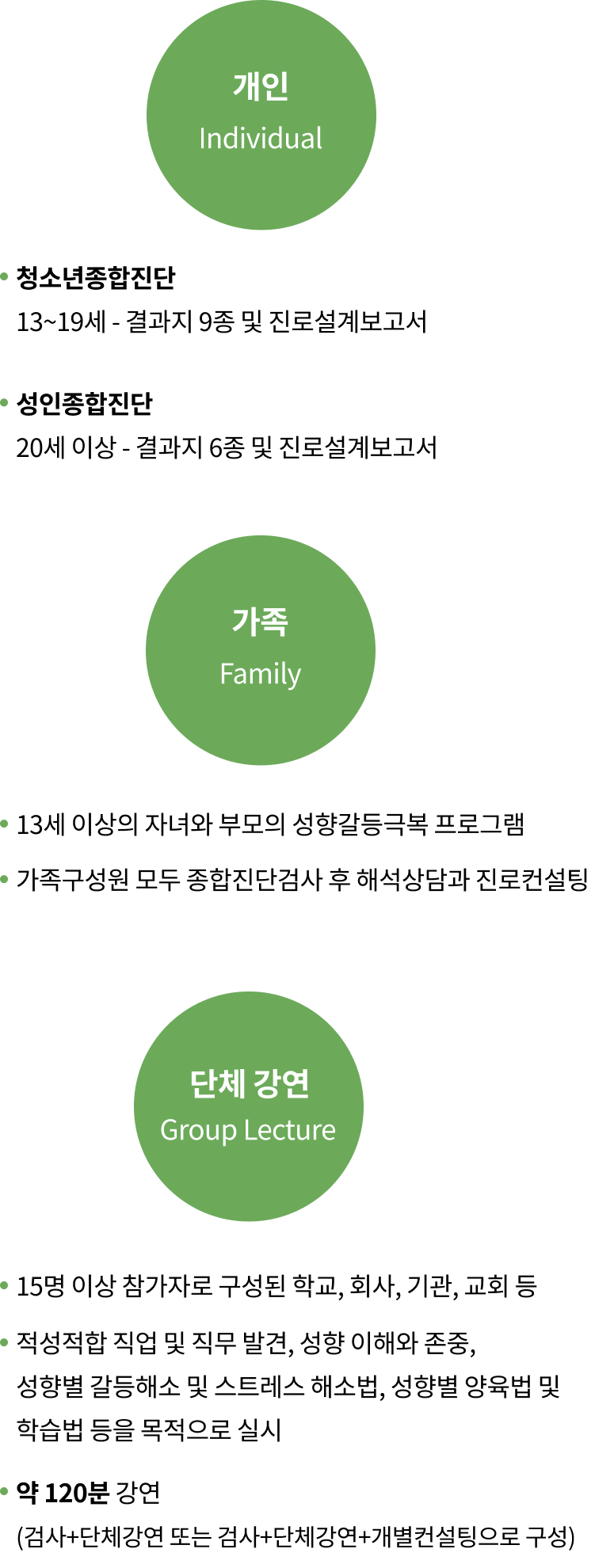 개인
Individual

• 청소년종합진단
13~19세 - 결과지 9종 및 진로설계보고서

• 성인종합진단
20세 이상 - 결과지 6종 및 진로설계보고서

가족
Family

• 13세 이상의 자녀와 부모의 성향갈등극복 프로그램

• 가족구성원 모두 종합진단검사 후 해석상담과 진로컨설팅

단체 강연
Group Lecture

• 15명 이상 참가자로 구성된 학교, 회사, 기관, 교회 등

• 적성적합 직업 및 직무 발견, 성향 이해와 존중, 성향별 갈등해소 및 스트레스 해소법, 성향별 양육법 및 학습법 등을 목적으로 실시

• 약 120분 강연
(검사+단체강연 또는 검사+단체강연+개별컨설팅으로 구성)