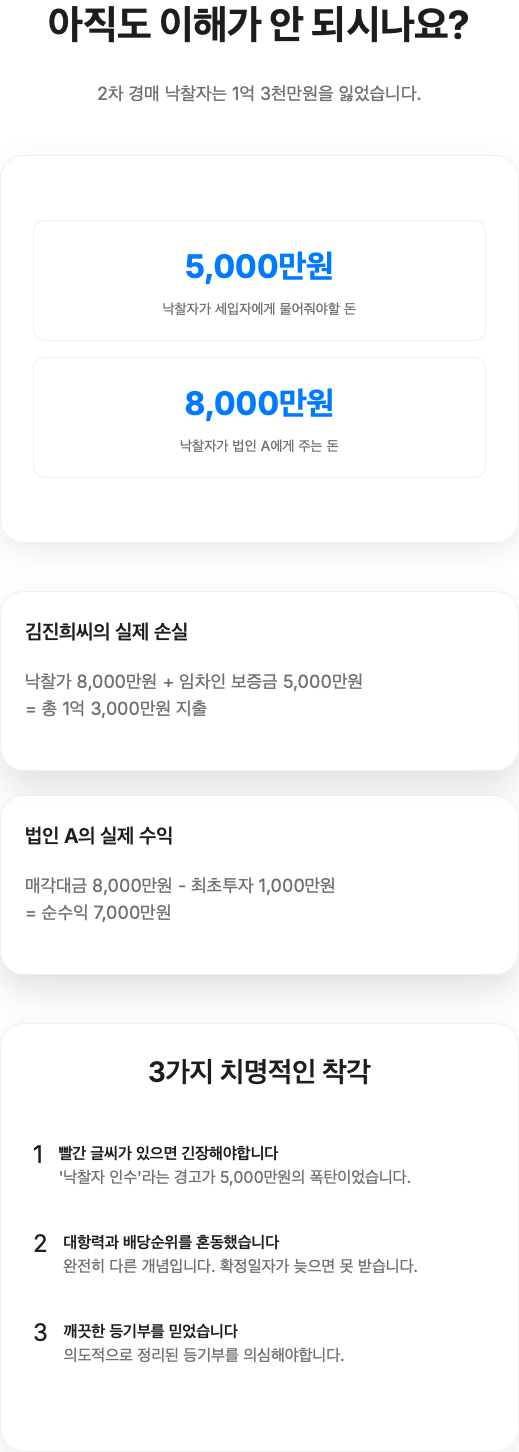 아직도 이해가 안 되시나요?

2차 경매 낙찰자는 1억 3천만원을 잃었습니다.

5,000만원

낙찰자가 세입자에게 물어줘야할 돈

8,000만원

낙찰자가 법인 A에게 주는 돈

김진희씨의 실제 손실

낙찰가 8,000만원 + 임차인 보증금 5,000만원
= 총 1억 3,000만원 지출

법인 A의 실제 수익

매각대금 8,000만원 - 최초투자 1,000만원
= 순수익 7,000만원

3가지 치명적인 착각

1 빨간 글씨가 있으면 긴장해야합니다
'낙찰자 인수'라는 경고가 5,000만원의 폭탄이었습니다.

2 대항력과 배당순위를 혼동했습니다
완전히 다른 개념입니다. 확정일자가 늦으면 못 받습니다.

3 깨끗한 등기부를 믿었습니다
의도적으로 정리된 등기부를 의심해야합니다.