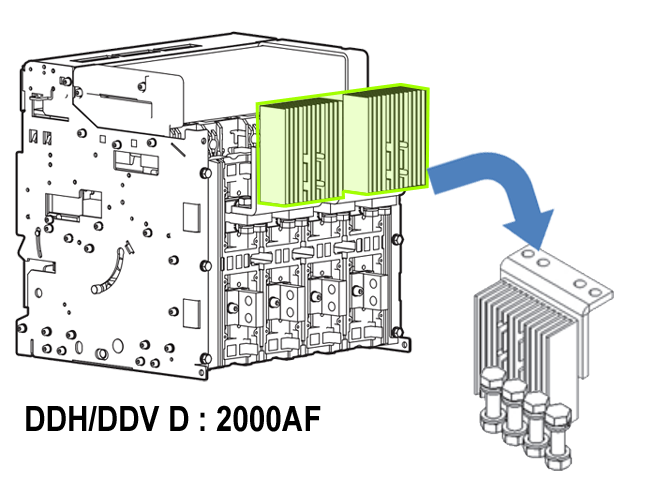 DDH/DDV D : 2000AF