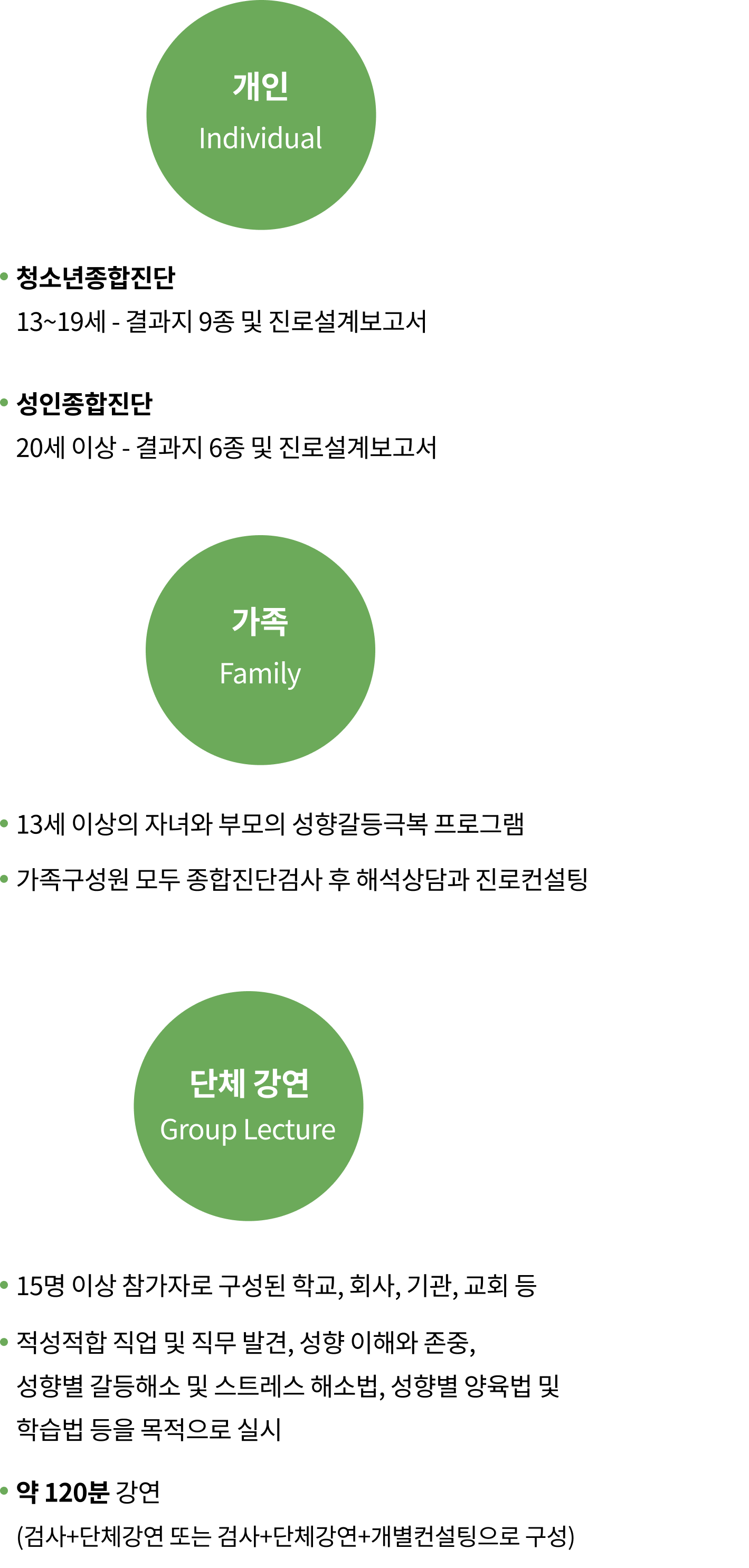 개인
Individual

• 청소년종합진단
13~19세 - 결과지 9종 및 진로설계보고서

• 성인종합진단
20세 이상 - 결과지 6종 및 진로설계보고서

가족
Family

• 13세 이상의 자녀와 부모의 성향갈등극복 프로그램

• 가족구성원 모두 종합진단검사 후 해석상담과 진로컨설팅

단체 강연
Group Lecture

• 15명 이상 참가자로 구성된 학교, 회사, 기관, 교회 등

• 적성적합 직업 및 직무 발견, 성향 이해와 존중, 성향별 갈등해소 및 스트레스 해소법, 성향별 양육법 및 학습법 등을 목적으로 실시

• 약 120분 강연
(검사+단체강연 또는 검사+단체강연+개별컨설팅으로 구성)