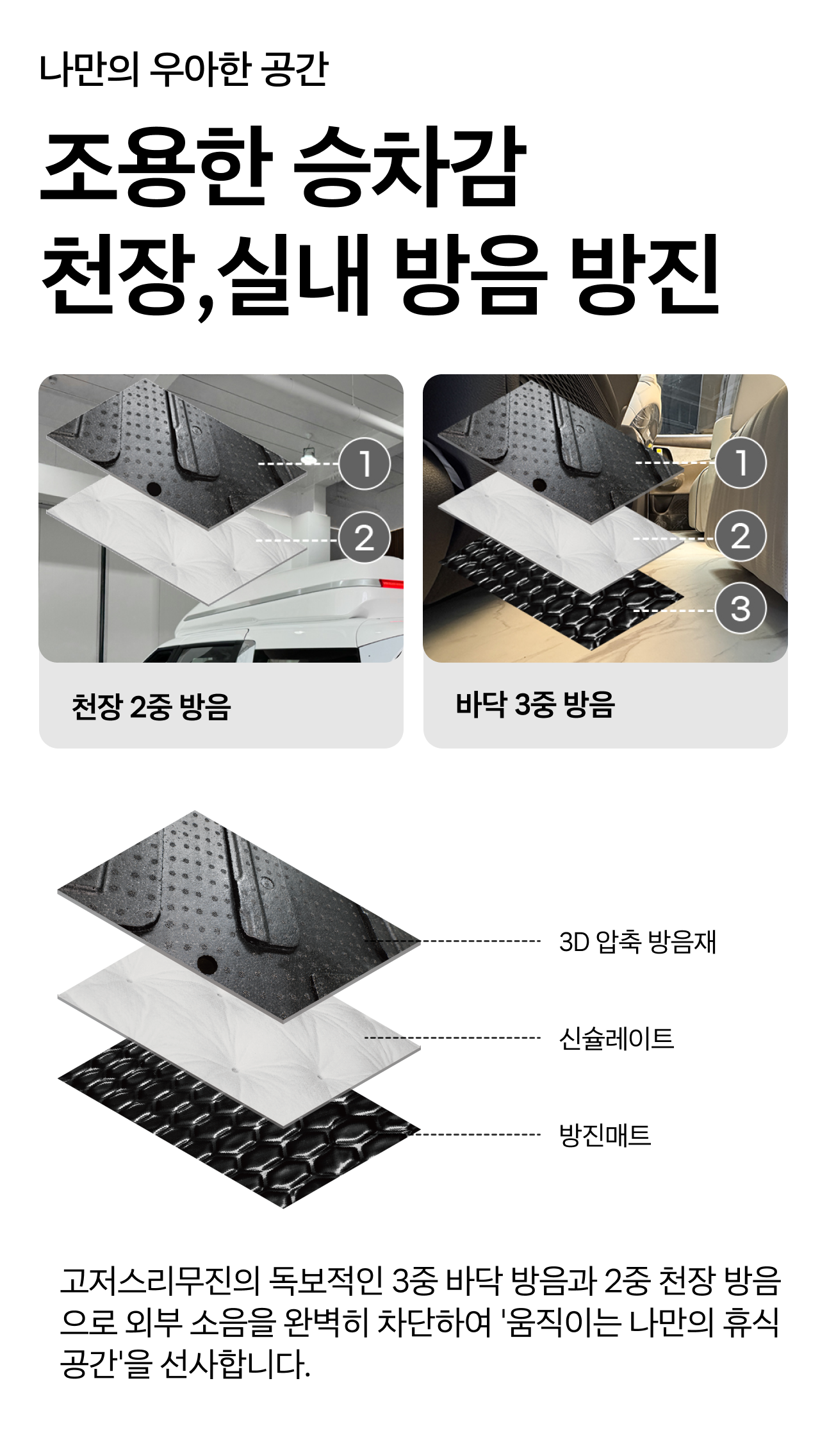 나만의 우아한 공간

조용한 승차감
천장,실내 방음 방진

1
2

천장 2중 방음

1
2
3

바닥 3중 방음

3D 압축 방음재

신슐레이트

방진매트

고저스리무진의 독보적인 3중 바닥 방음과 2중 천장 방음으로 외부 소음을 완벽히 차단하여 '움직이는 나만의 휴식 공간'을 선사합니다.