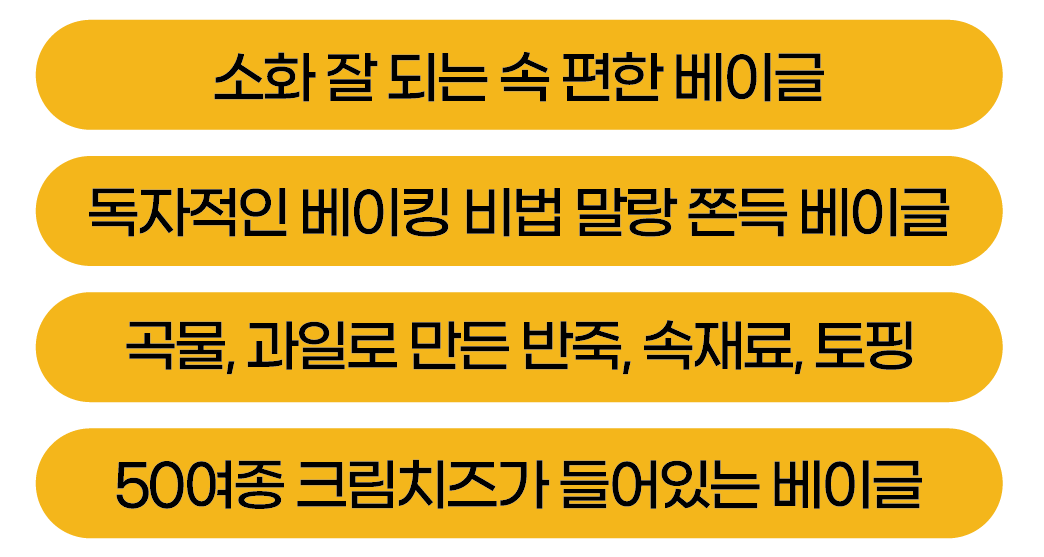 소화 잘 되는 속 편한 베이글

독자적인 베이킹 비법 말랑 쫀득 베이글

곡물, 과일로 만든 반죽, 속재료, 토핑

50여종 크림치즈가 들어있는 베이글