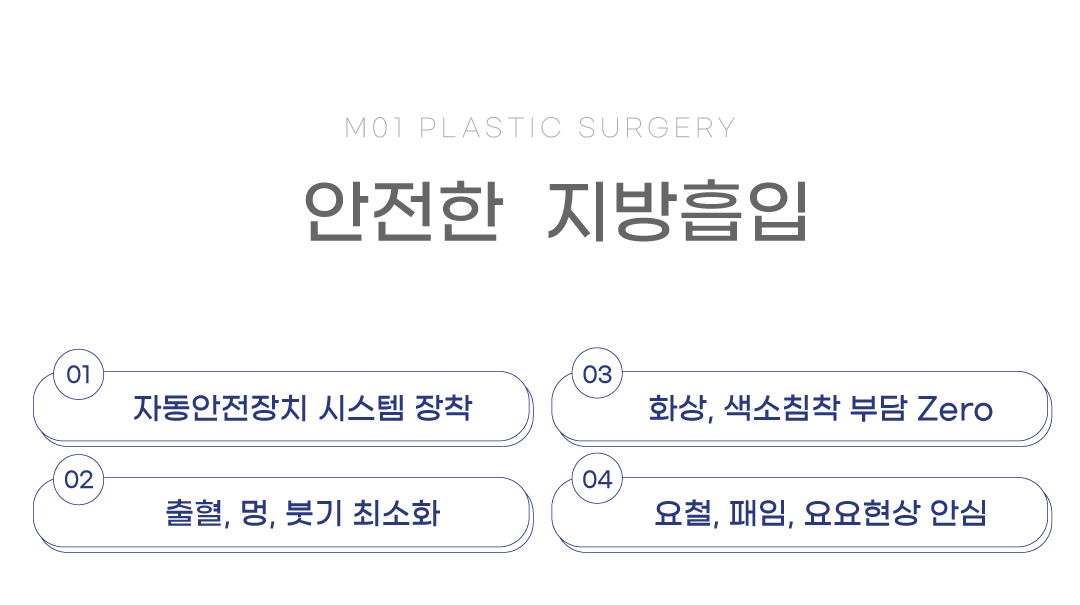 M01 PLASTIC SURGERY

안전한 지방흡입

01

자동안전장치 시스템 장착

02

출혈, 멍, 붓기 최소화

03

화상, 색소침착 부담 Zero

04

요철, 패임, 요요현상 안심