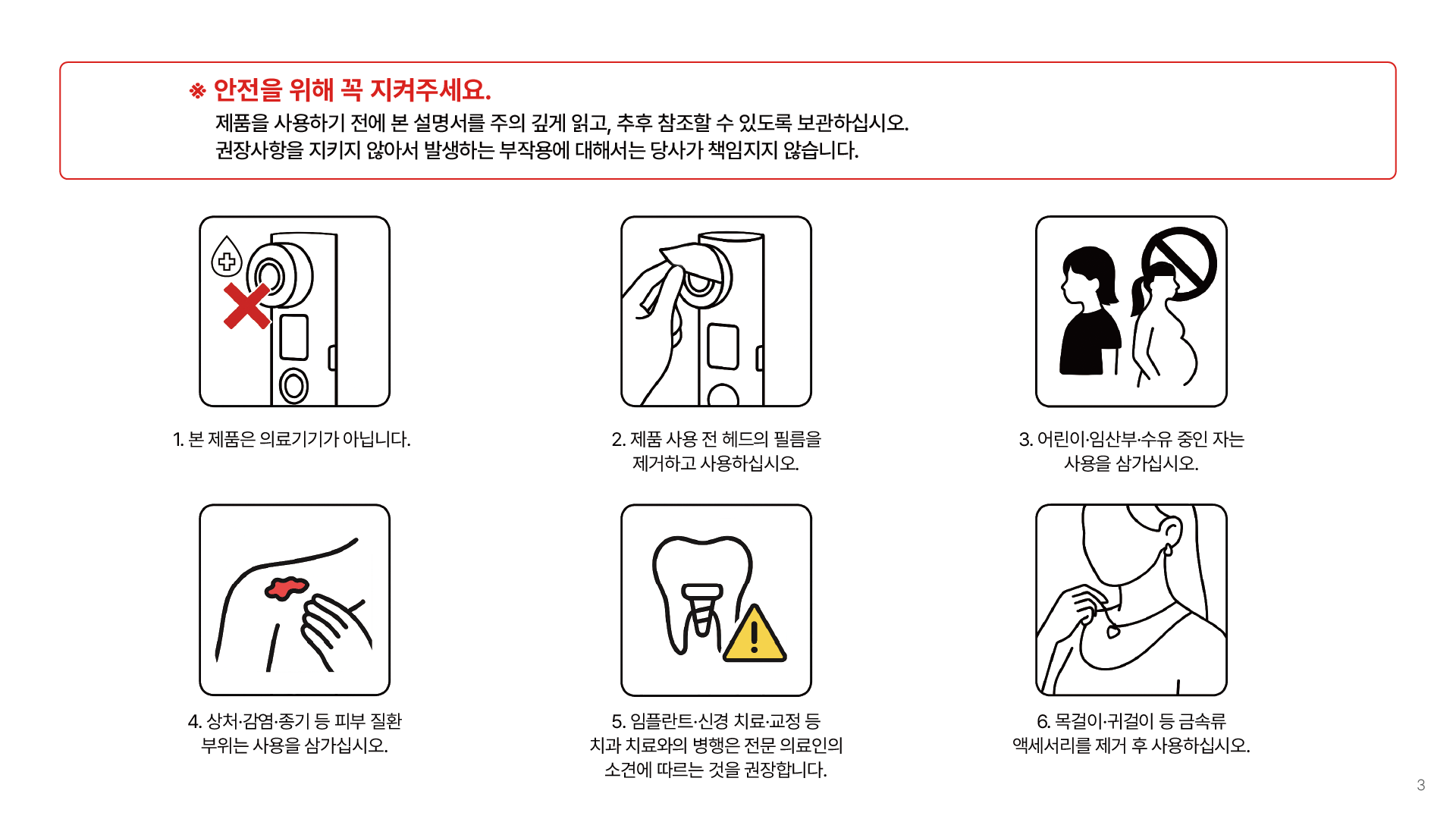 ※ 안전을 위해 꼭 지켜주세요.
제품을 사용하기 전에 본 설명서를 주의 깊게 읽고, 추후 참조할 수 있도록 보관하십시오.
권장사항을 지키지 않아서 발생하는 부작용에 대해서는 당사가 책임지지 않습니다.

1. 본 제품은 의료기기가 아닙니다.

2. 제품 사용 전 헤드의 필름을 제거하고 사용하십시오.

3. 어린이·임산부·수유 중인 자는 사용을 삼가십시오.

4. 상처·감염·종기 등 피부 질환 부위는 사용을 삼가십시오.

5. 임플란트·신경 치료·교정 등 치과 치료와의 병행은 전문 의료인의 소견에 따르는 것을 권장합니다.

6. 목걸이·귀걸이 등 금속류 액세서리를 제거 후 사용하십시오.

3