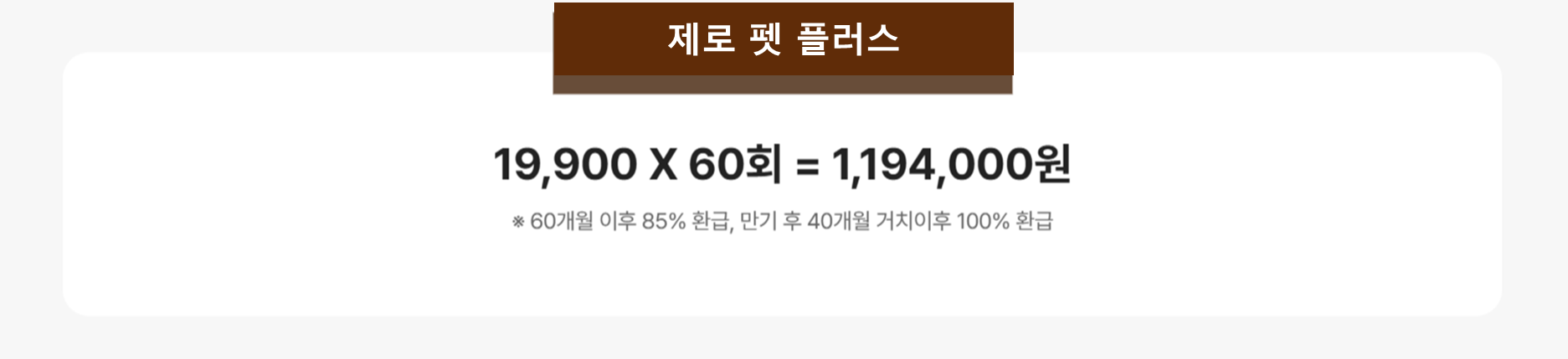 제로 펫 플러스

19,900 X 60회 = 1,194,000원

※ 60개월 이후 85% 환급, 만기 후 40개월 거치이후 100% 환급