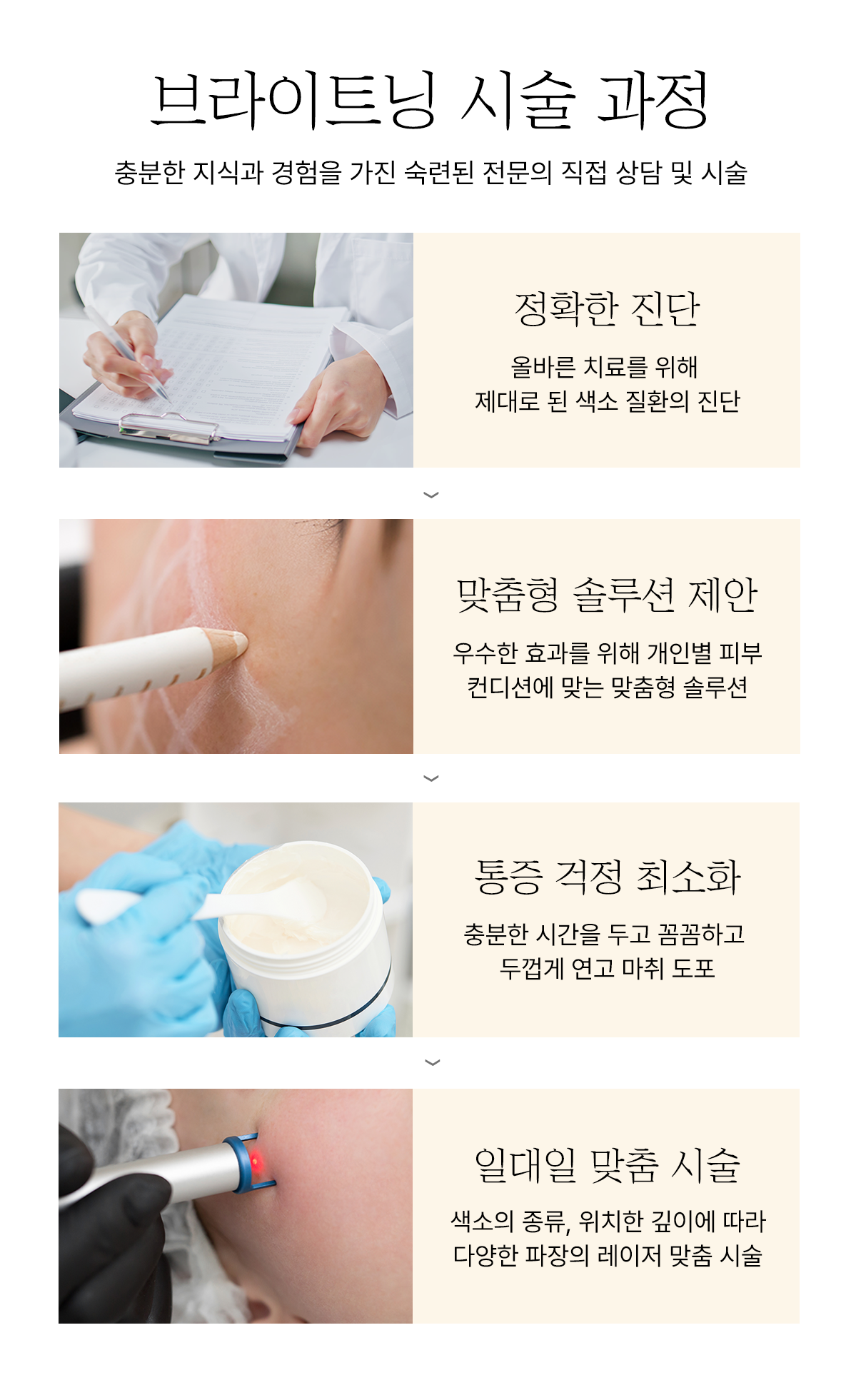 브라이트닝 시술 과정

충분한 지식과 경험을 가진 숙련된 전문의 직접 상담 및 시술

정확한 진단

올바른 치료를 위해
제대로 된 색소 질환의 진단

맞춤형 솔루션 제안

우수한 효과를 위해 개인별 피부
컨디션에 맞는 맞춤형 솔루션

통증 걱정 최소화

충분한 시간을 두고 꼼꼼하고
두껍게 연고 마취 도포

일대일 맞춤 시술

색소의 종류, 위치한 깊이에 따라
다양한 파장의 레이저 맞춤 시술