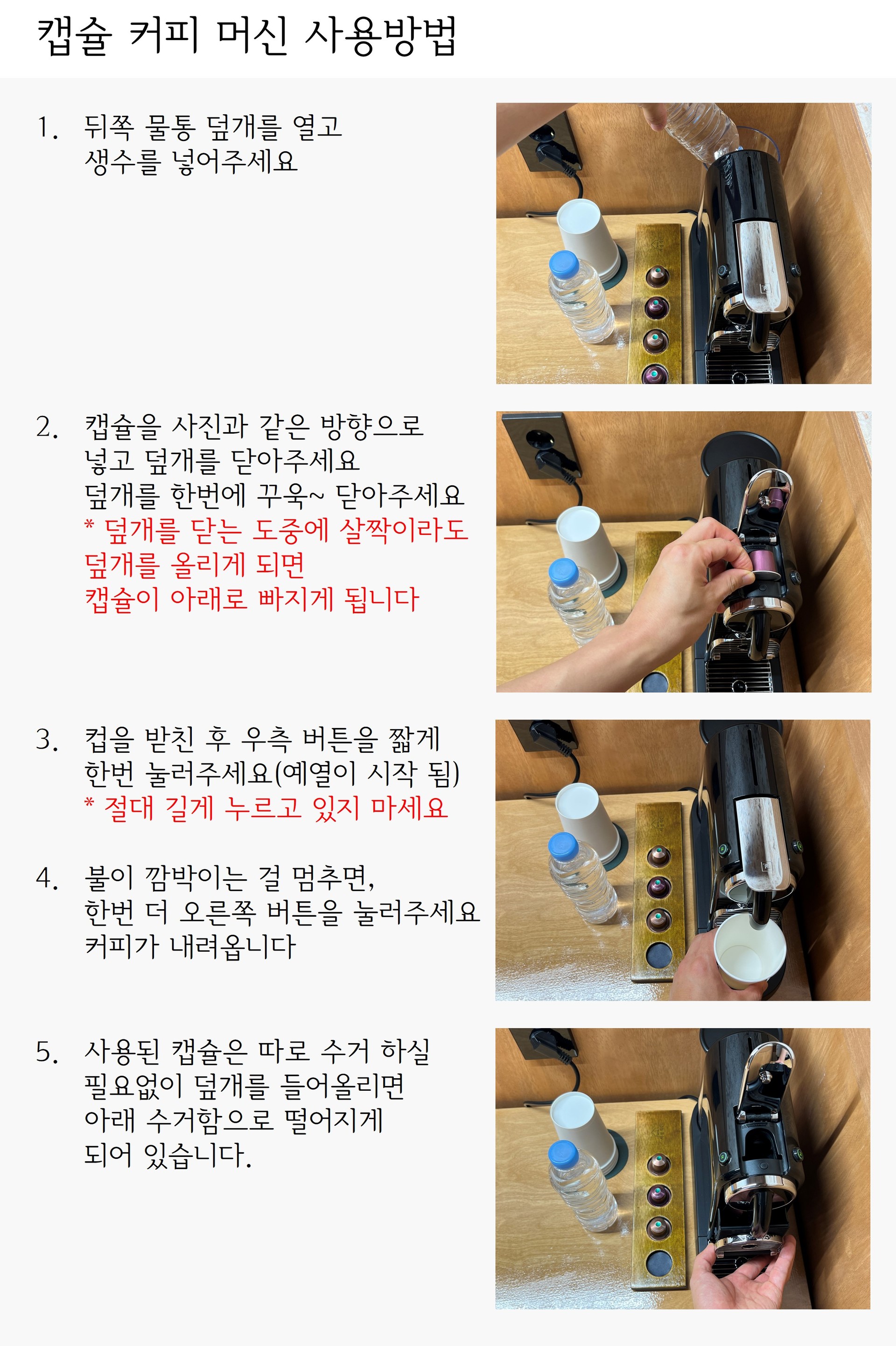 캡슐 커피 머신 사용방법

1. 뒤쪽 물통 덮개를 열고 생수를 넣어주세요

2. 캡슐을 사진과 같은 방향으로 넣고 덮개를 닫아주세요
덮개를 한번에 꾸욱~ 닫아주세요
* 덮개를 닫는 도중에 살짝이라도 덮개를 올리게 되면 캡슐이 아래로 빠지게 됩니다

3. 컵을 받친 후 우측 버튼을 짧게 한번 눌러주세요(예열이 시작 됨)
* 절대 길게 누르고 있지 마세요

4. 불이 깜박이는 걸 멈추면, 한번 더 오른쪽 버튼을 눌러주세요
커피가 내려옵니다

5. 사용된 캡슐은 따로 수거 하실 필요없이 덮개를 들어올리면 아래 수거함으로 떨어지게 되어 있습니다.