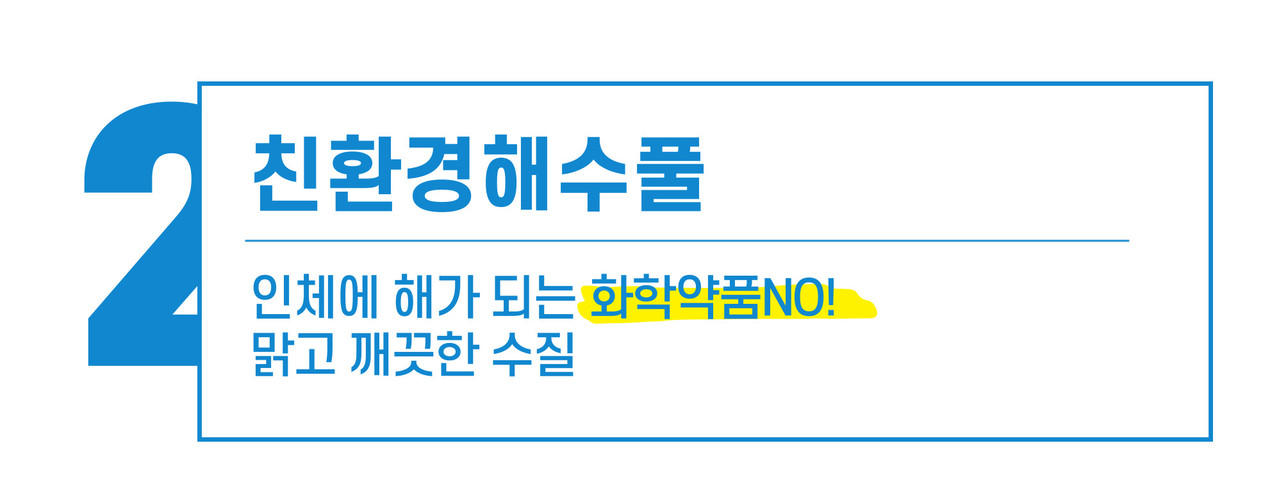 2

친환경해수풀

인체에 해가 되는 화학약품NO!
맑고 깨끗한 수질