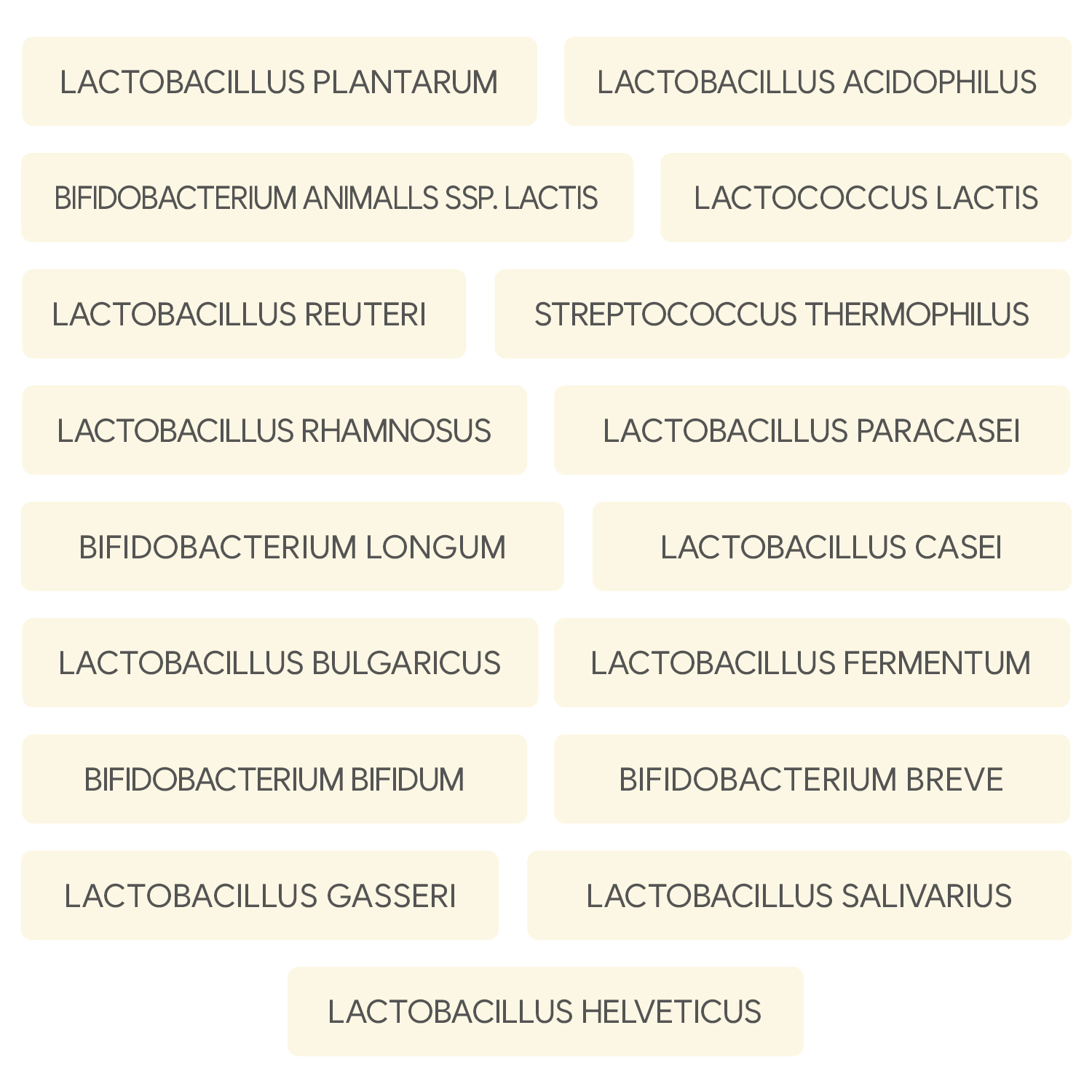 LACTOBACILLUS PLANTARUM

LACTOBACILLUS ACIDOPHILUS

BIFIDOBACTERIUM ANIMALLS SSP. LACTIS

LACTOCOCCUS LACTIS

LACTOBACILLUS REUTERI

STREPTOCOCCUS THERMOPHILUS

LACTOBACILLUS RHAMNOSUS

LACTOBACILLUS PARACASEI

BIFIDOBACTERIUM LONGUM

LACTOBACILLUS CASEI

LACTOBACILLUS BULGARICUS

LACTOBACILLUS FERMENTUM

BIFIDOBACTERIUM BIFIDUM

BIFIDOBACTERIUM BREVE

LACTOBACILLUS GASSERI

LACTOBACILLUS SALIVARIUS

LACTOBACILLUS HELVETICUS