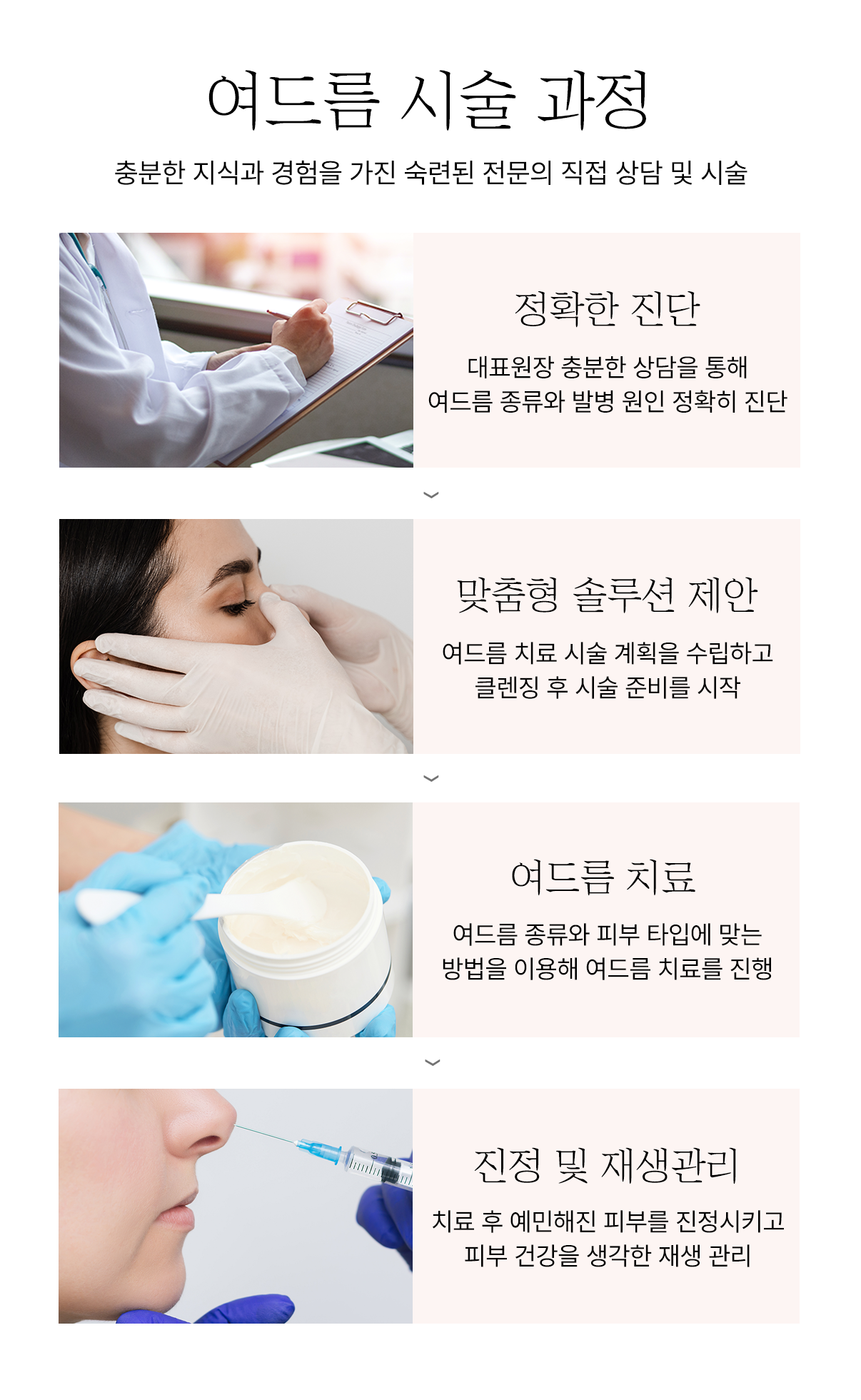 여드름 시술 과정

충분한 지식과 경험을 가진 숙련된 전문의 직접 상담 및 시술

정확한 진단

대표원장 충분한 상담을 통해
여드름 종류와 발병 원인 정확히 진단

맞춤형 솔루션 제안

여드름 치료 시술 계획을 수립하고
클렌징 후 시술 준비를 시작

여드름 치료

여드름 종류와 피부 타입에 맞는
방법을 이용해 여드름 치료를 진행

진정 및 재생관리

치료 후 예민해진 피부를 진정시키고
피부 건강을 생각한 재생 관리