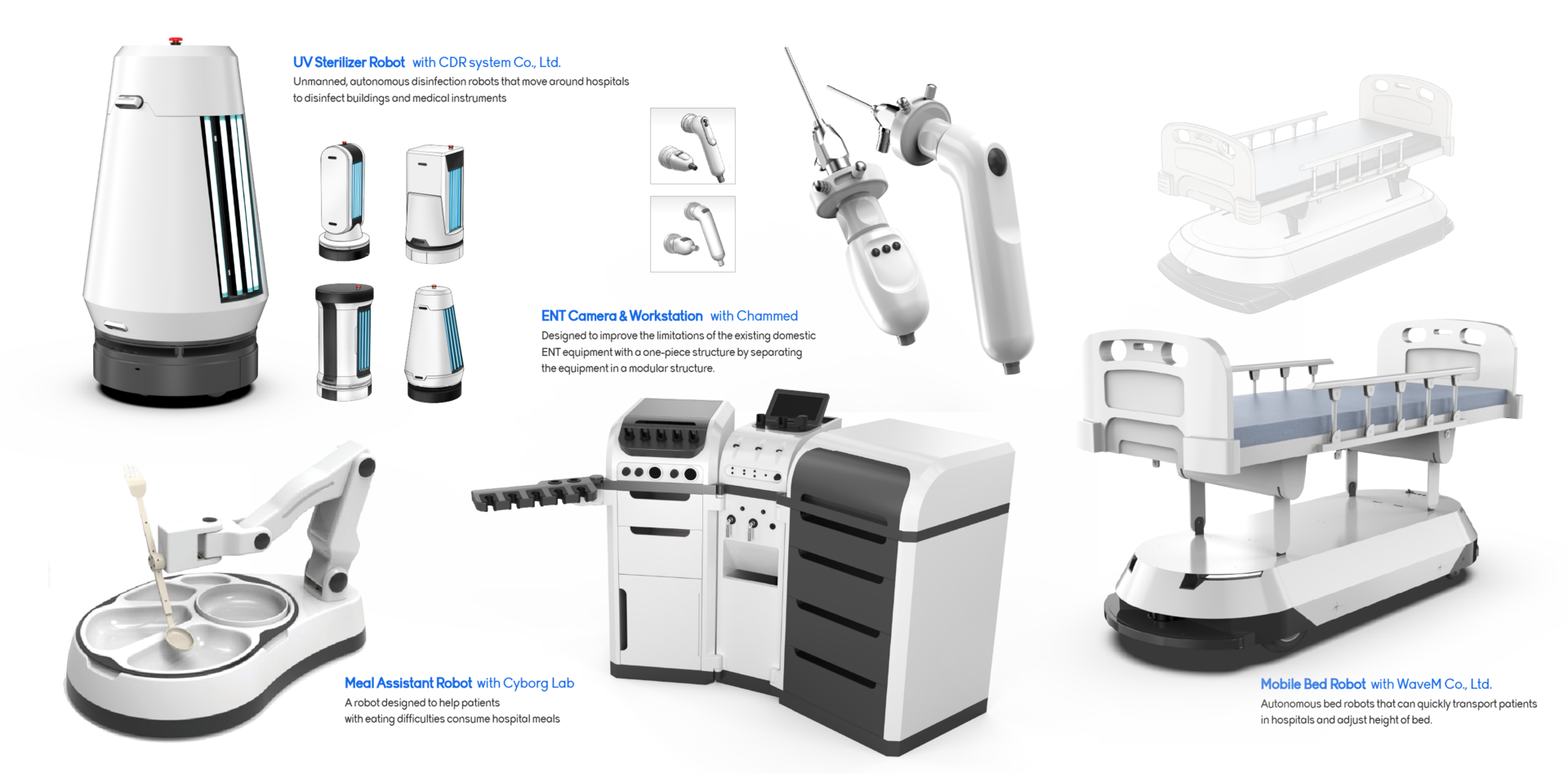 UV Sterilizer Robot with CDR system Co., Ltd.
Unmanned, autonomous disinfection robots that move around hospitals to disinfect buildings and medical instruments

ENT Camera & Workstation with Chammed
Designed to improve the limitations of the existing domestic ENT equipment with a one-piece structure by separating the equipment in a modular structure.

Meal Assistant Robot with Cyborg Lab
A robot designed to help patients with eating difficulties consume hospital meals

Mobile Bed Robot with WaveM Co., Ltd.
Autonomous bed robots that can quickly transport patients in hospitals and adjust height of bed.