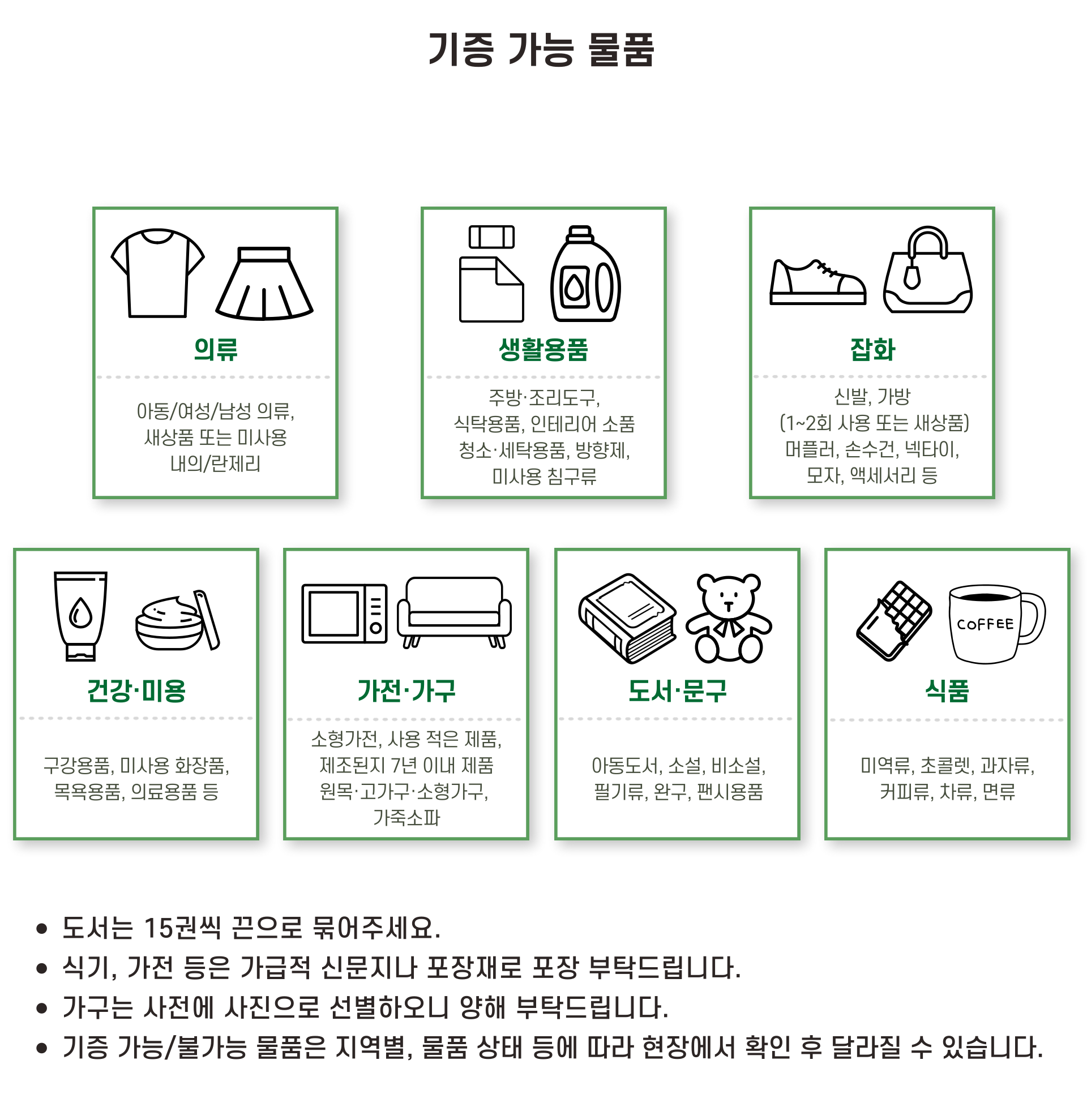 기증 가능 물품

의류

아동/여성/남성 의류,
새상품 또는 미사용
내의/란제리

생활용품

주방·조리도구,
식탁용품, 인테리어 소품
청소·세탁용품, 방향제,
미사용 침구류

잡화

신발, 가방
(1~2회 사용 또는 새상품)
머플러, 손수건, 넥타이,
모자, 액세서리 등

건강·미용

구강용품, 미사용 화장품,
목욕용품, 의료용품 등

가전·가구

소형가전, 사용 적은 제품,
제조된지 7년 이내 제품
원목·고가구·소형가구,
가죽소파

도서·문구

아동도서, 소설, 비소설,
필기류, 완구, 팬시용품

COFFEE

식품

미역류, 초콜렛, 과자류,
커피류, 차류, 면류

• 도서는 15권씩 끈으로 묶어주세요.
• 식기, 가전 등은 가급적 신문지나 포장재로 포장 부탁드립니다.
• 가구는 사전에 사진으로 선별하오니 양해 부탁드립니다.
• 기증 가능/불가능 물품은 지역별, 물품 상태 등에 따라 현장에서 확인 후 달라질 수 있습니다.