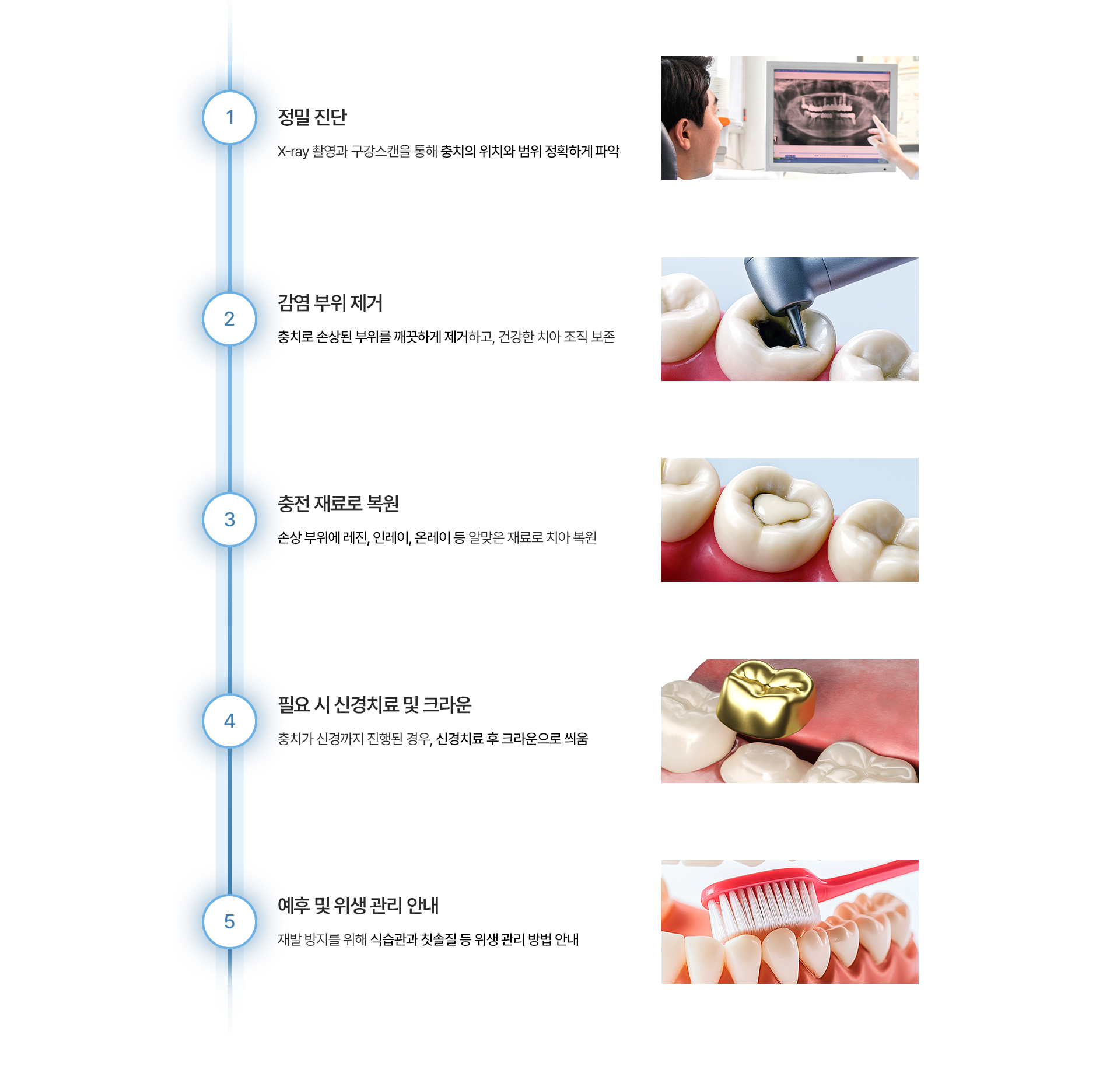 1

정밀 진단

X-ray 촬영과 구강스캔을 통해 충치의 위치와 범위 정확하게 파악

2

감염 부위 제거

충치로 손상된 부위를 깨끗하게 제거하고, 건강한 치아 조직 보존

3

충전 재료로 복원

손상 부위에 레진, 인레이, 온레이 등 알맞은 재료로 치아 복원

4

필요 시 신경치료 및 크라운

충치가 신경까지 진행된 경우, 신경치료 후 크라운으로 씌움

5

예후 및 위생 관리 안내

재발 방지를 위해 식습관과 칫솔질 등 위생 관리 방법 안내