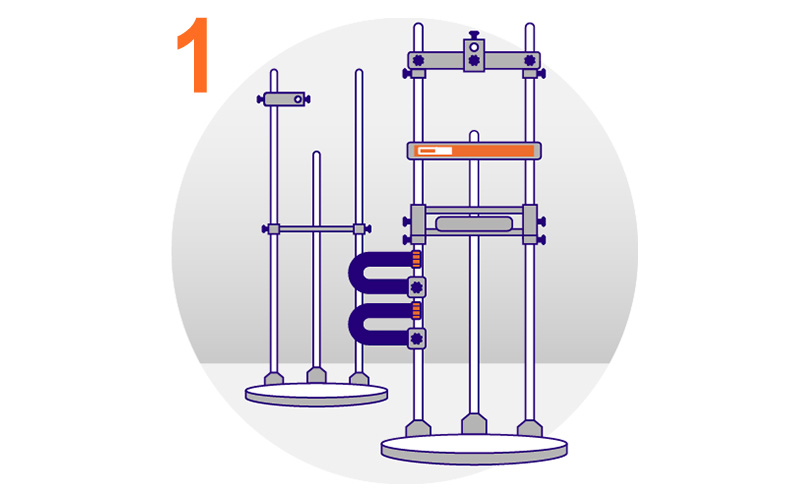 1