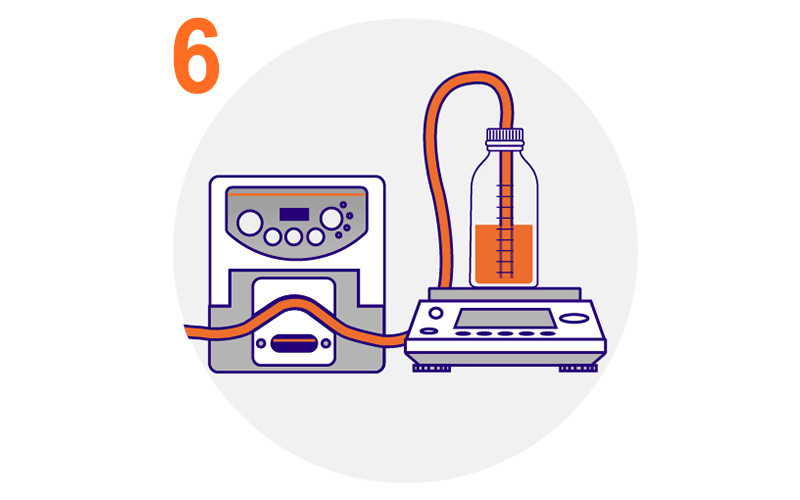 6