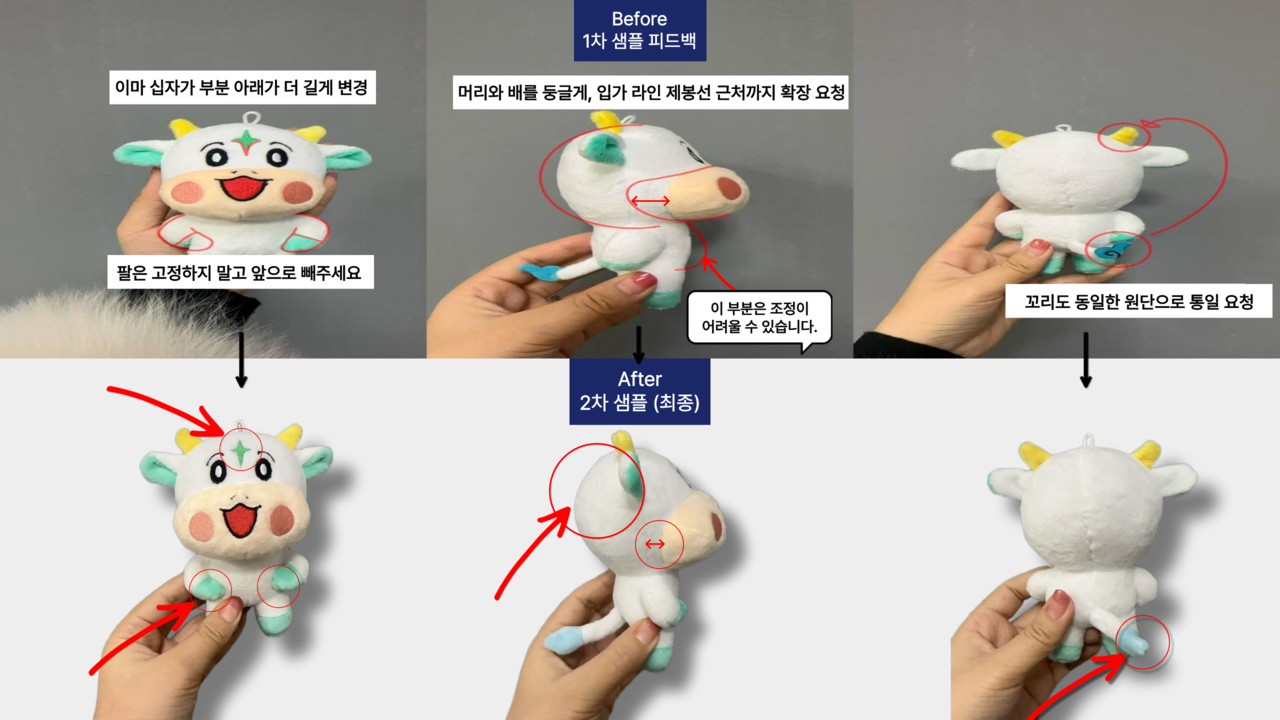 Before
1차 샘플 피드백

이마 십자가 부분 아래가 더 길게 변경

팔은 고정하지 말고 앞으로 빼주세요

머리와 배를 둥글게, 입가 라인 제봉선 근처까지 확장 요청

이 부분은 조정이 어려울 수 있습니다.

꼬리도 동일한 원단으로 통일 요청

After
2차 샘플 (최종)