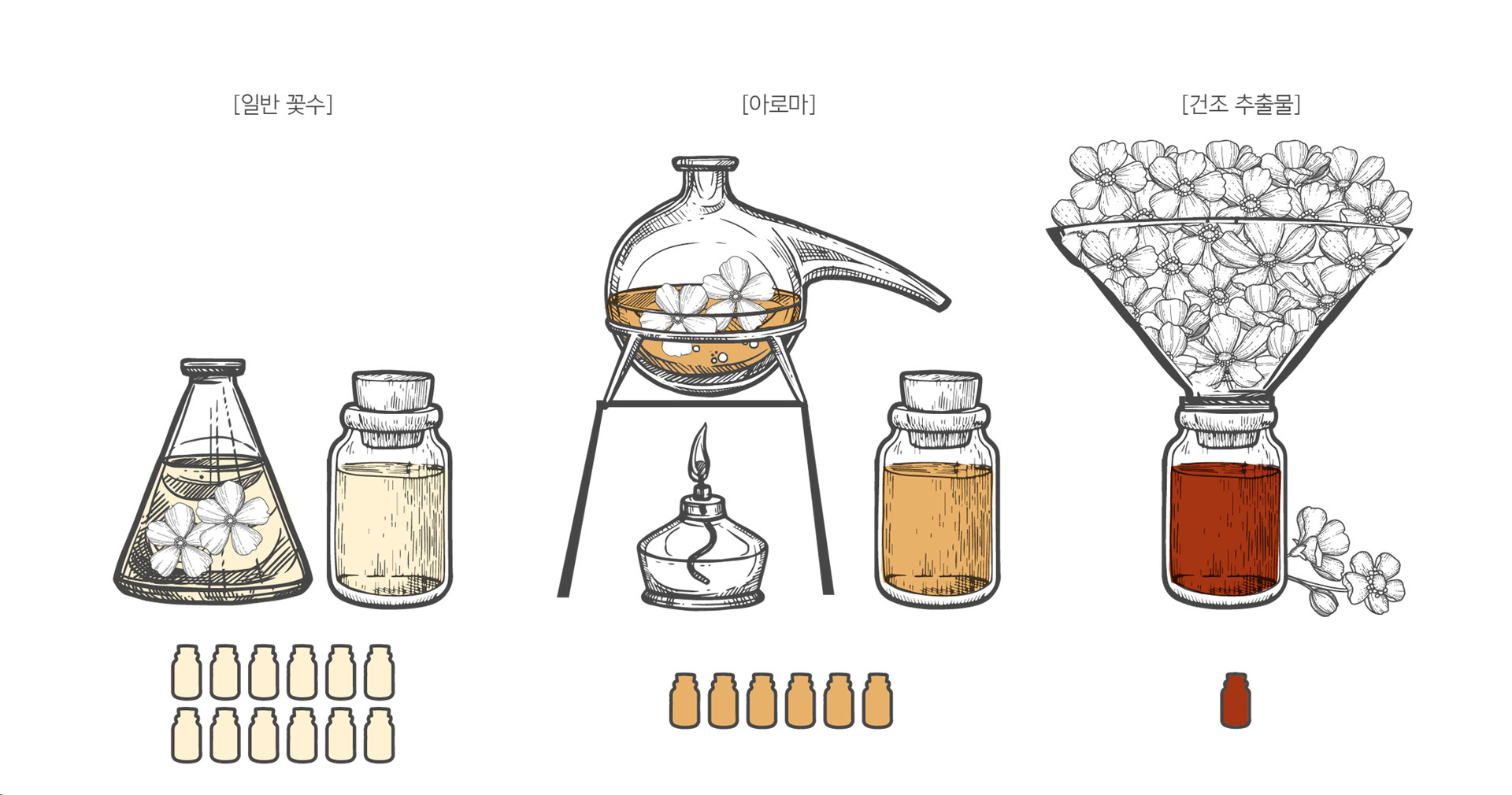 [일반 꽃수]

[아로마]

[건조 추출물]